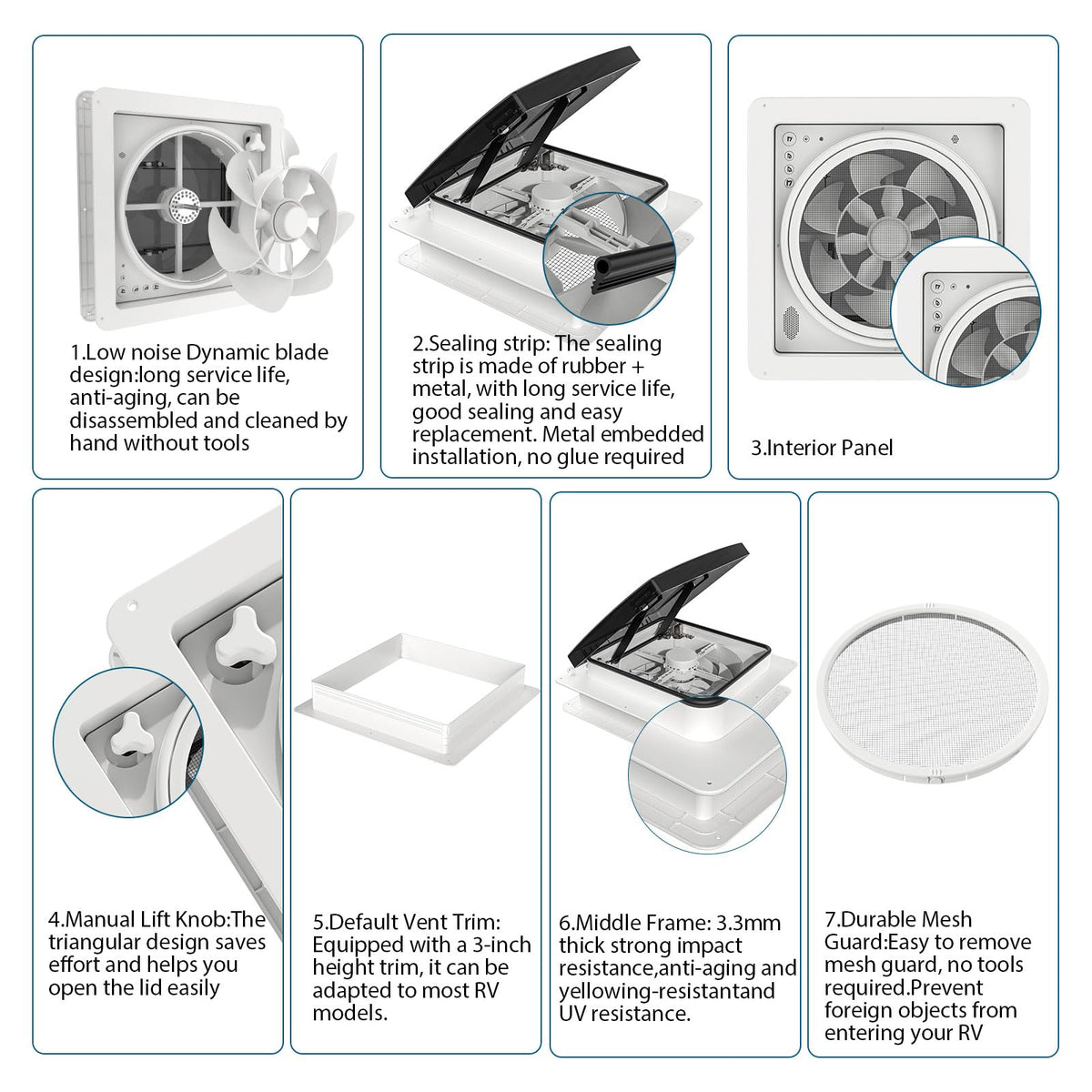 1.Low noise Dynamic blade design:long service life, anti-aging, can be disassembled and cleaned by hand without tools

2.Sealing strip: The sealing strip is made of rubber + metal, with long service life, good sealing and easy replacement. Metal embedded installation, no glue required

3.Interior Panel

4.Manual Lift Knob:The triangular design saves effort and helps you open the lid easily

5.Default Vent Trim: Equipped with a 3-inch height trim, it can be adapted to most RV models.

6.Middle Frame: 3.3mm thick strong impact resistance,anti-aging and yellowing-resistantand UV resistance.

7.Durable Mesh Guard:Easy to remove mesh guard, no tools required.Prevent foreign objects from entering your RV