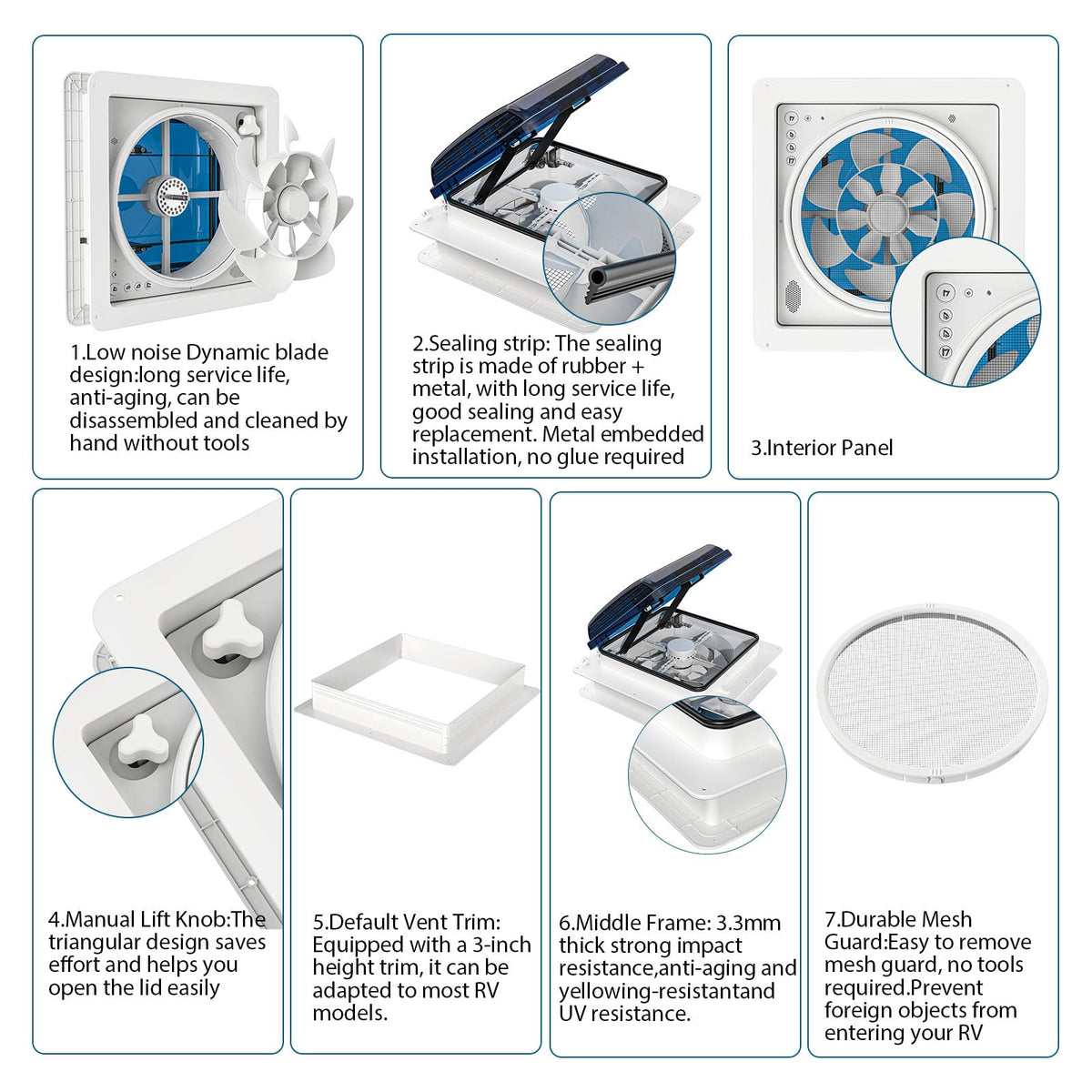 1.Low noise Dynamic blade design:long service life, anti-aging, can be disassembled and cleaned by hand without tools

2.Sealing strip: The sealing strip is made of rubber + metal, with long service life, good sealing and easy replacement. Metal embedded installation, no glue required

3.Interior Panel

4.Manual Lift Knob:The triangular design saves effort and helps you open the lid easily

5.Default Vent Trim: Equipped with a 3-inch height trim, it can be adapted to most RV models.

6.Middle Frame: 3.3mm thick strong impact resistance,anti-aging and yellowing-resistantand UV resistance.

7.Durable Mesh Guard:Easy to remove mesh guard, no tools required.Prevent foreign objects from entering your RV