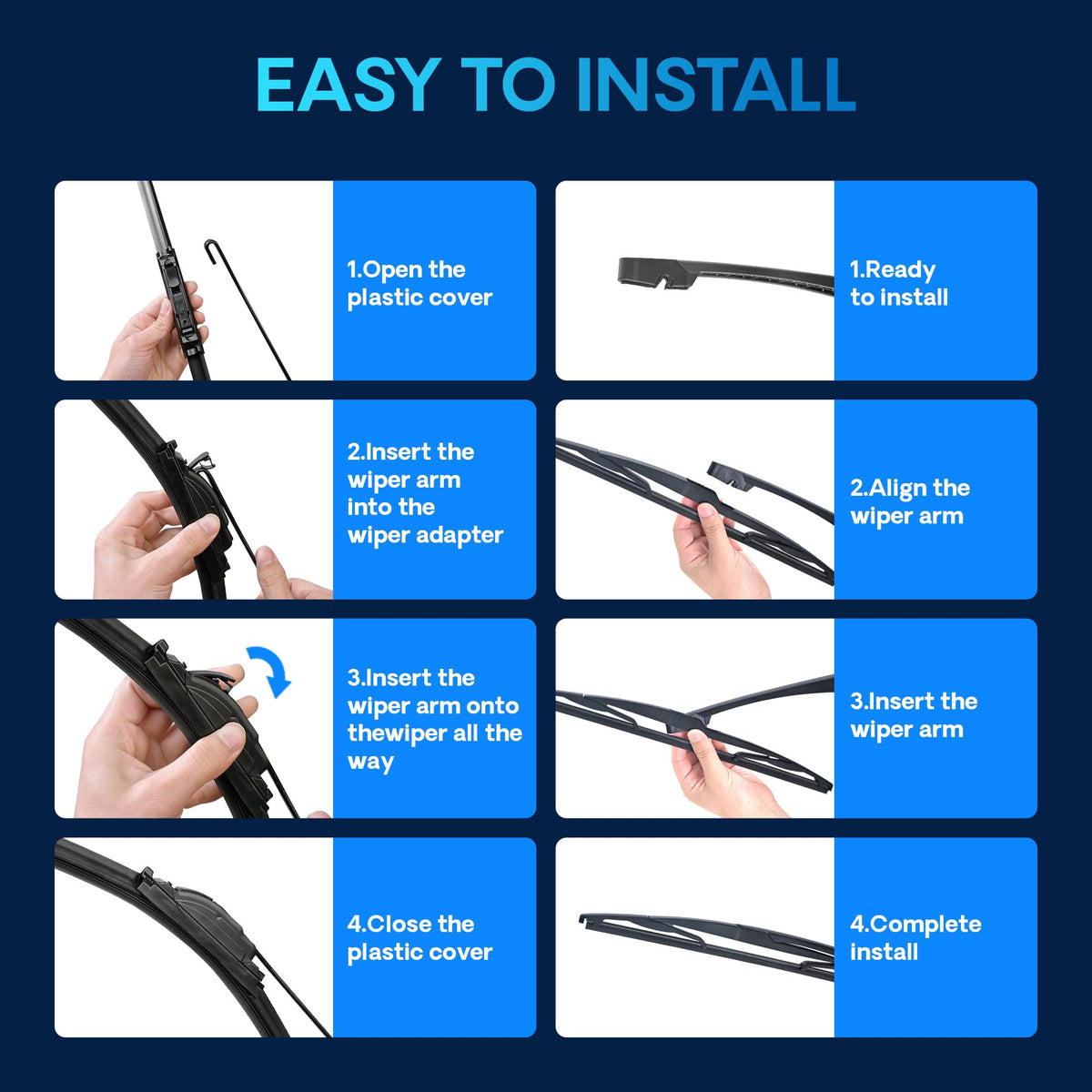 EASY TO INSTALL

1.Open the plastic cover

2.Insert the wiper arm into the wiper adapter

3.Insert the wiper arm onto thewiper all the way

4.Close the plastic cover

1.Ready to install

2.Align the wiper arm

3.Insert the wiper arm

4.Complete install