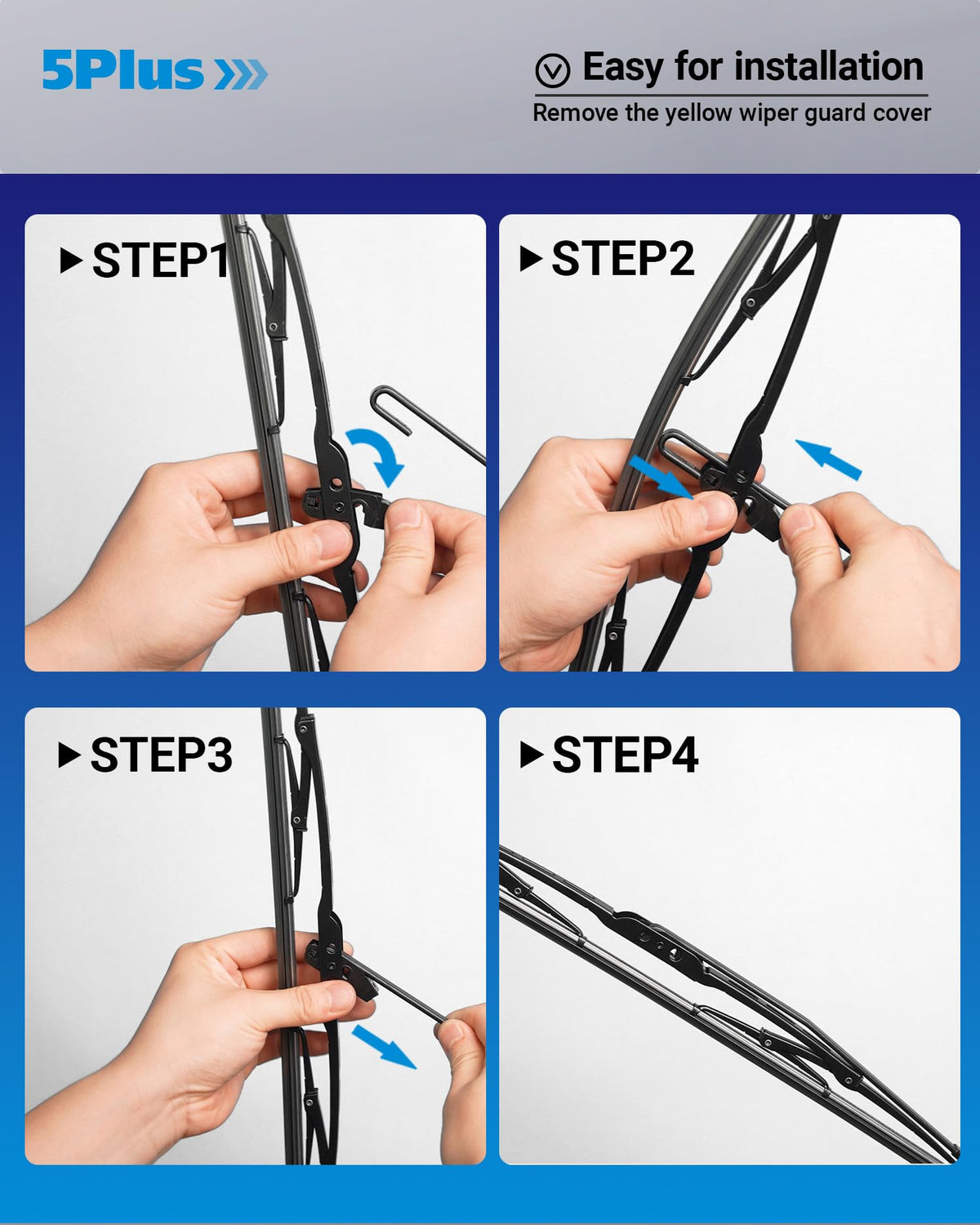 5Plus

Easy for installation
Remove the yellow wiper guard cover

STEP1

STEP2

STEP3

STEP4