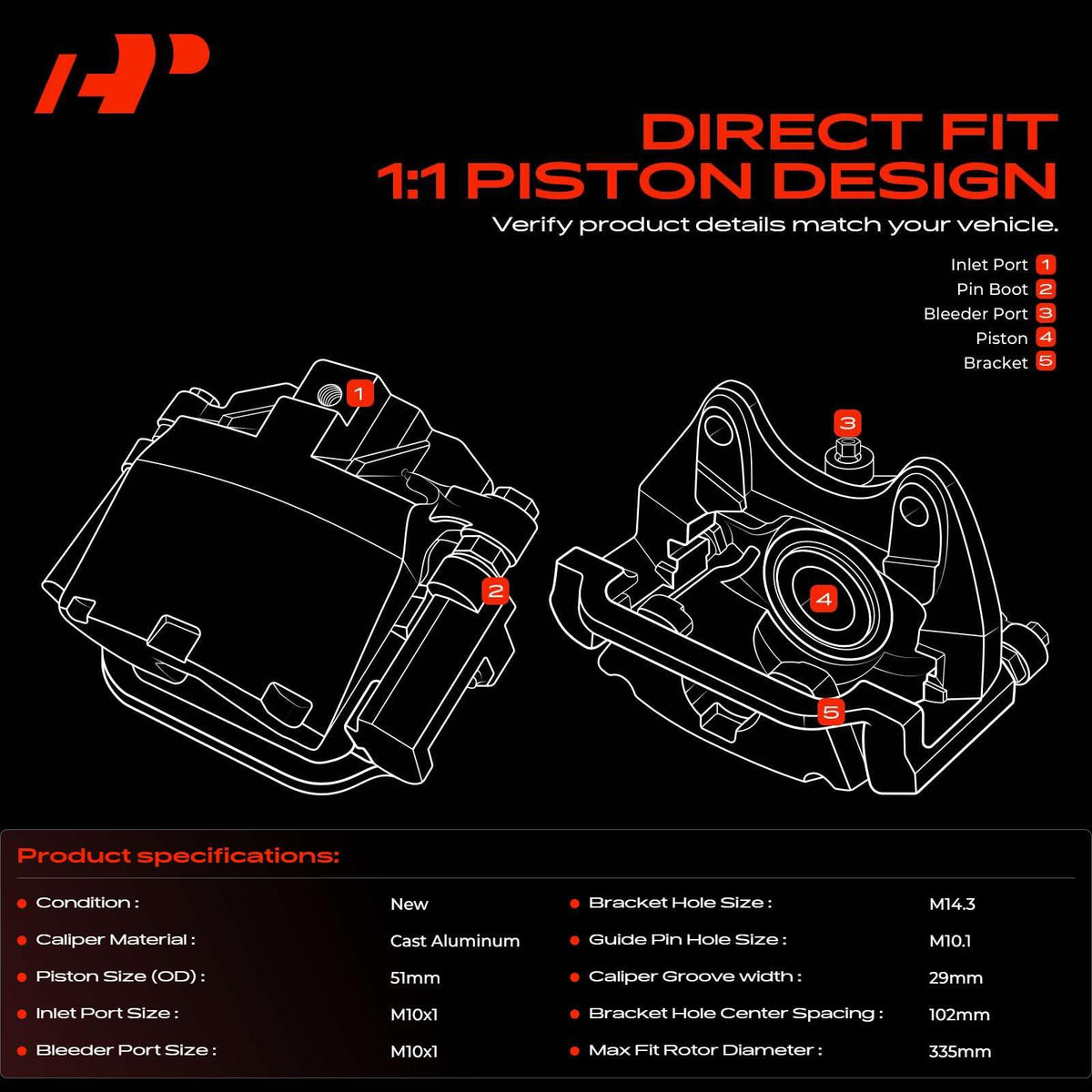 DIRECT FIT
1:1 PISTON DESIGN
Verify product details match your vehicle.

Inlet Port 1
Pin Boot 2
Bleeder Port 3
Piston 4
Bracket 5

1
2
3
4
5

Product specifications:

| | | | |
|---|---|---|---|
| Condition : | New | Bracket Hole Size : | M14.3 |
| Caliper Material : | Cast Aluminum | Guide Pin Hole Size : | M10.1 |
| Piston Size (OD) : | 51mm | Caliper Groove width : | 29mm |
| Inlet Port Size : | M10x1 | Bracket Hole Center Spacing : | 102mm |
| Bleeder Port Size : | M10x1 | Max Fit Rotor Diameter : | 335mm |