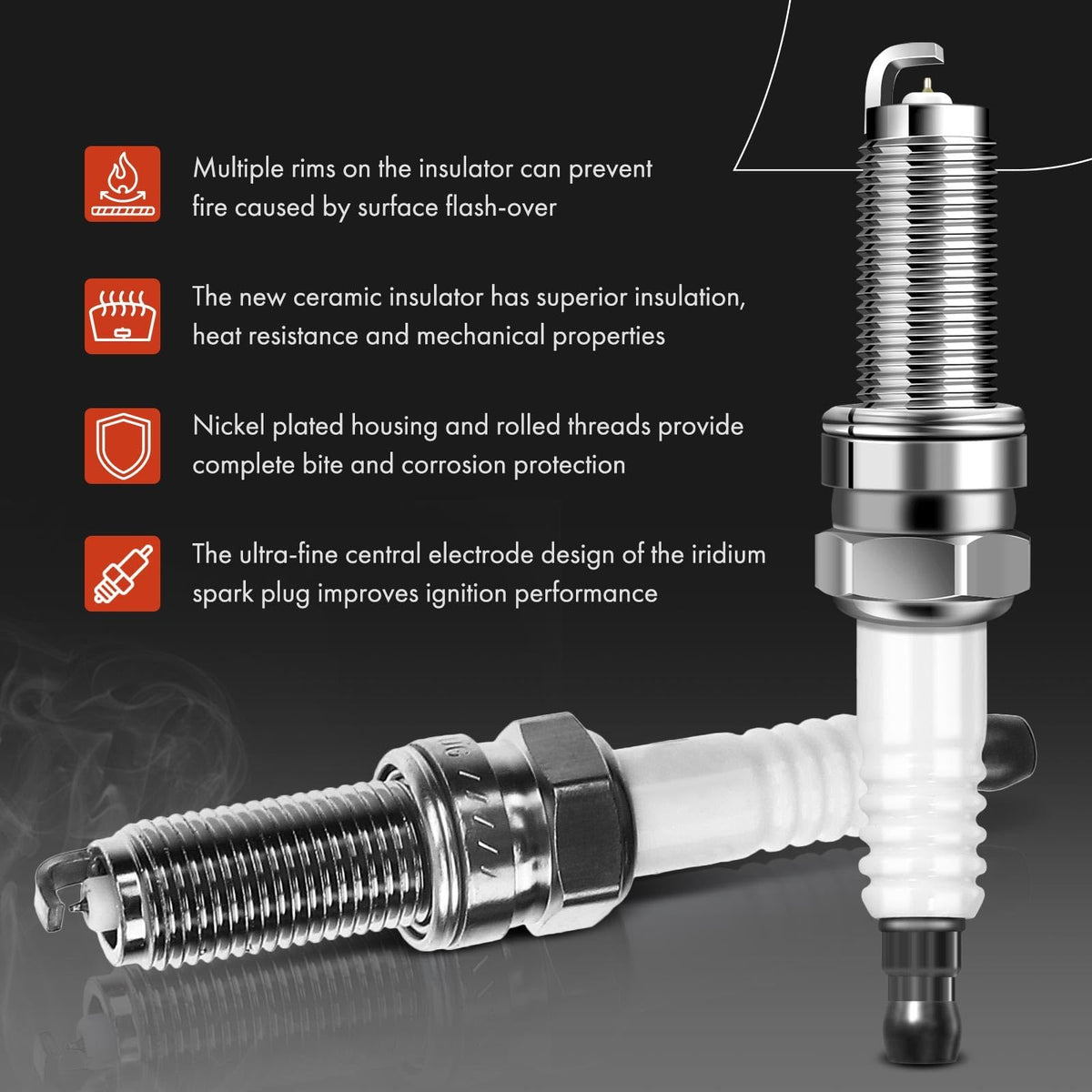 Multiple rims on the insulator can prevent fire caused by surface flash-over

The new ceramic insulator has superior insulation, heat resistance and mechanical properties

Nickel plated housing and rolled threads provide complete bite and corrosion protection

The ultra-fine central electrode design of the iridium spark plug improves ignition performance