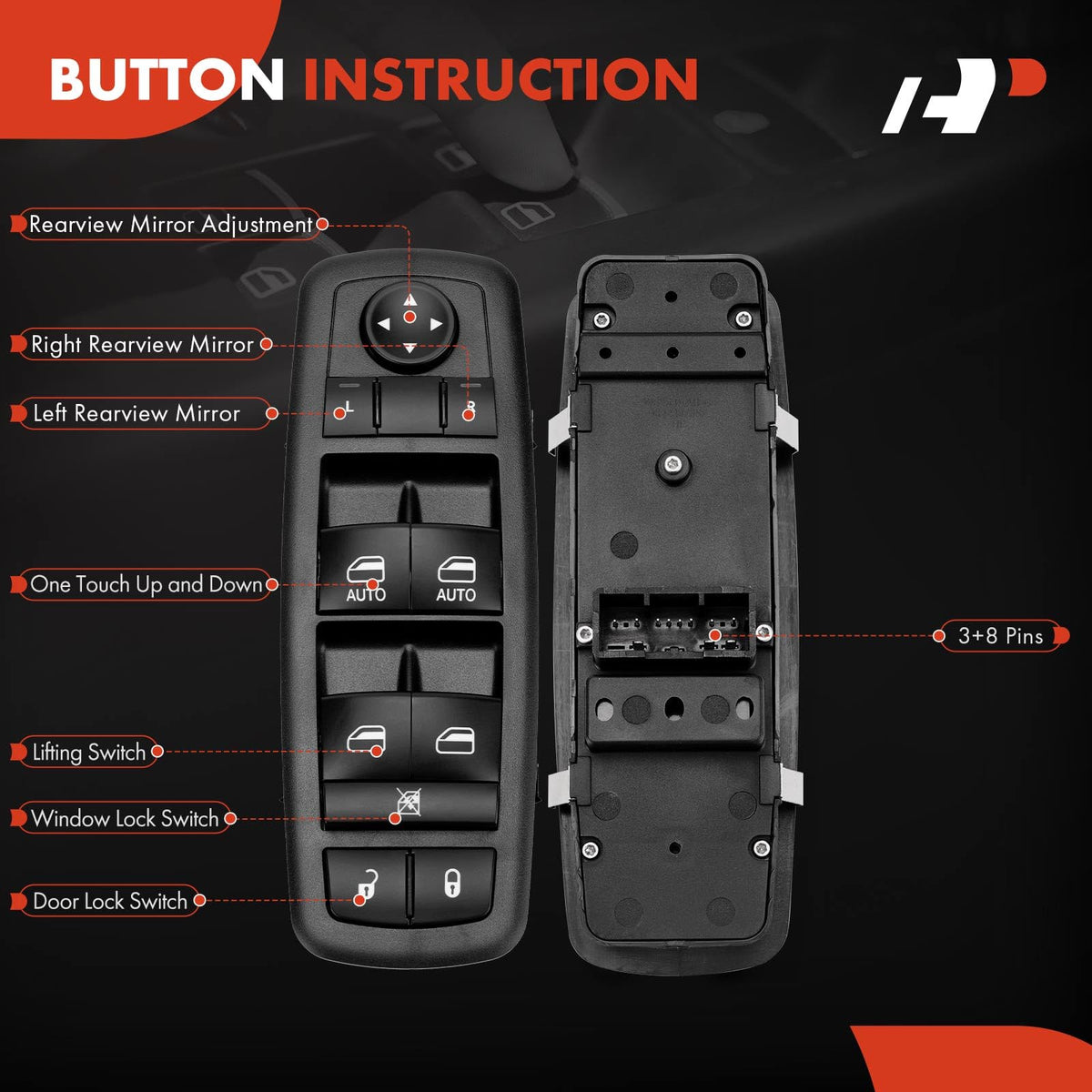 BUTTON INSTRUCTION

Rearview Mirror Adjustment

Right Rearview Mirror

Left Rearview Mirror

L

R

One Touch Up and Down

AUTO

AUTO

3+8 Pins

Lifting Switch

Window Lock Switch

Door Lock Switch