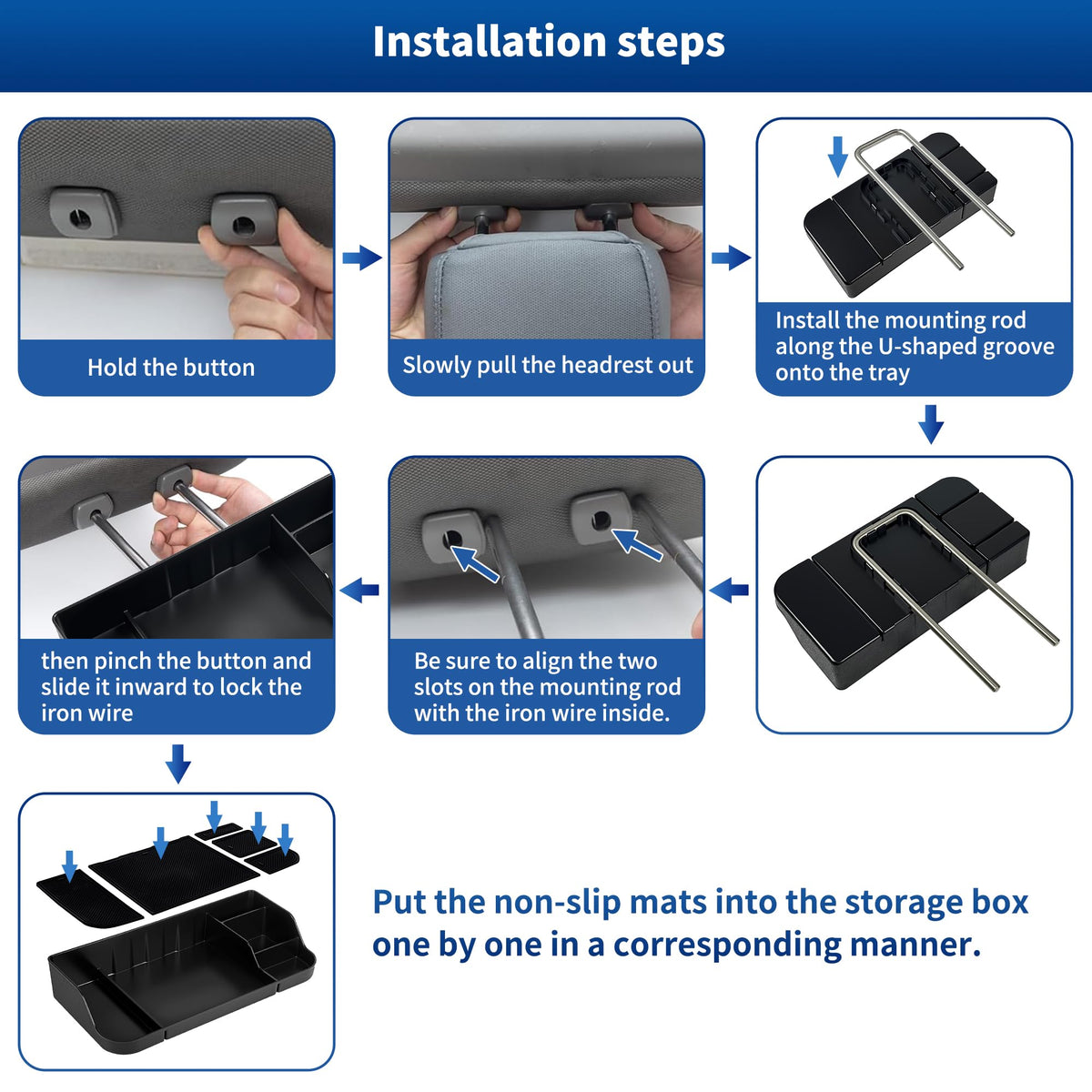 Installation steps

Hold the button

Slowly pull the headrest out

Install the mounting rod along the U-shaped groove onto the tray

Be sure to align the two slots on the mounting rod with the iron wire inside.

then pinch the button and slide it inward to lock the iron wire

Put the non-slip mats into the storage box one by one in a corresponding manner.