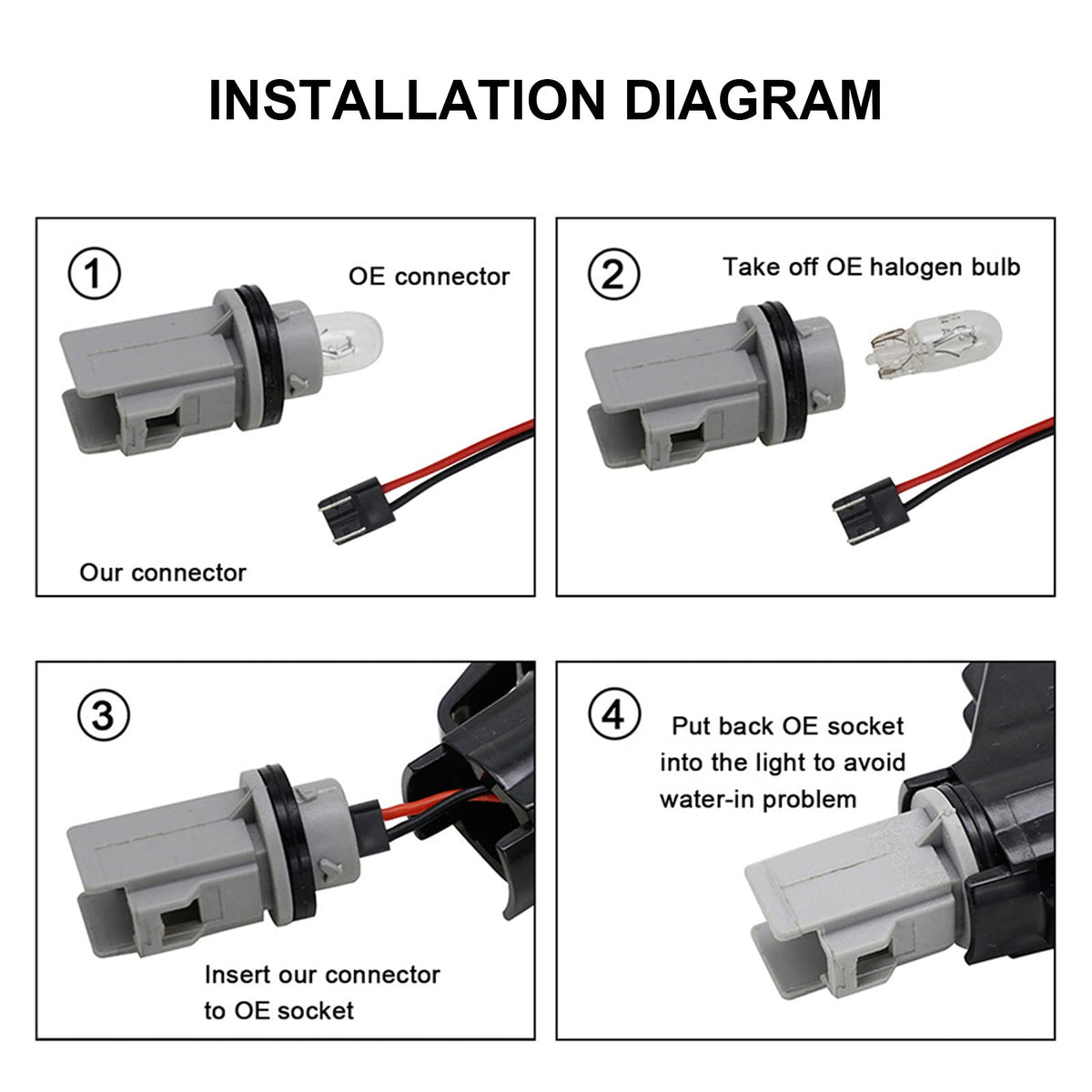 INSTALLATION DIAGRAM

①
OE connector
Our connector

②
Take off OE halogen bulb

③
Insert our connector to OE socket

④
Put back OE socket into the light to avoid water-in problem