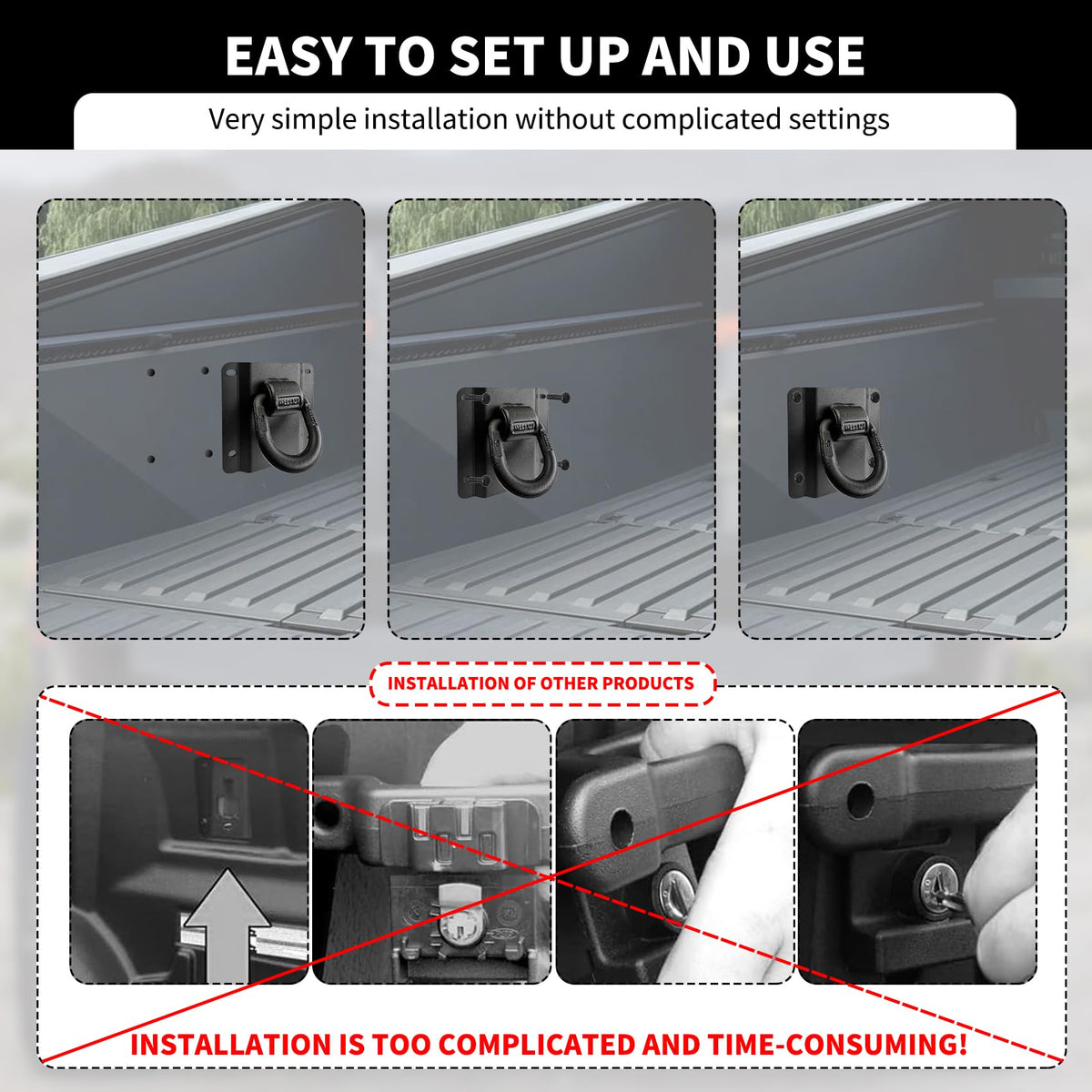 EASY TO SET UP AND USE

Very simple installation without complicated settings

INSTALLATION OF OTHER PRODUCTS

INSTALLATION IS TOO COMPLICATED AND TIME-CONSUMING!