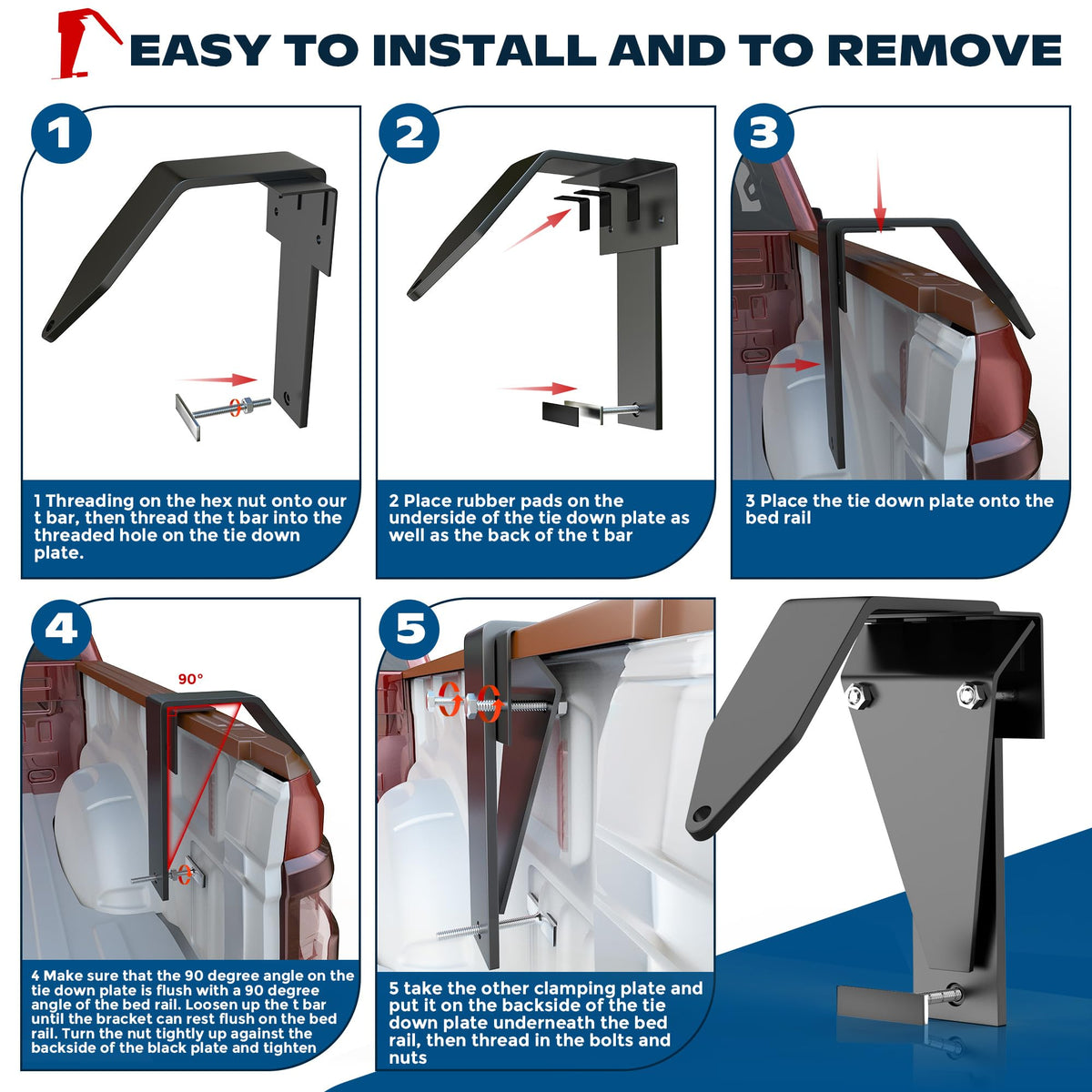 EASY TO INSTALL AND TO REMOVE

1

1 Threading on the hex nut onto our t bar, then thread the t bar into the threaded hole on the tie down plate.

2

2 Place rubber pads on the underside of the tie down plate as well as the back of the t bar

3

3 Place the tie down plate onto the bed rail

4

90°

4 Make sure that the 90 degree angle on the tie down plate is flush with a 90 degree angle of the bed rail. Loosen up the t bar until the bracket can rest flush on the bed rail. Turn the nut tightly up against the backside of the black plate and tighten

5

5 take the other clamping plate and put it on the backside of the tie down plate underneath the bed rail, then thread in the bolts and nuts