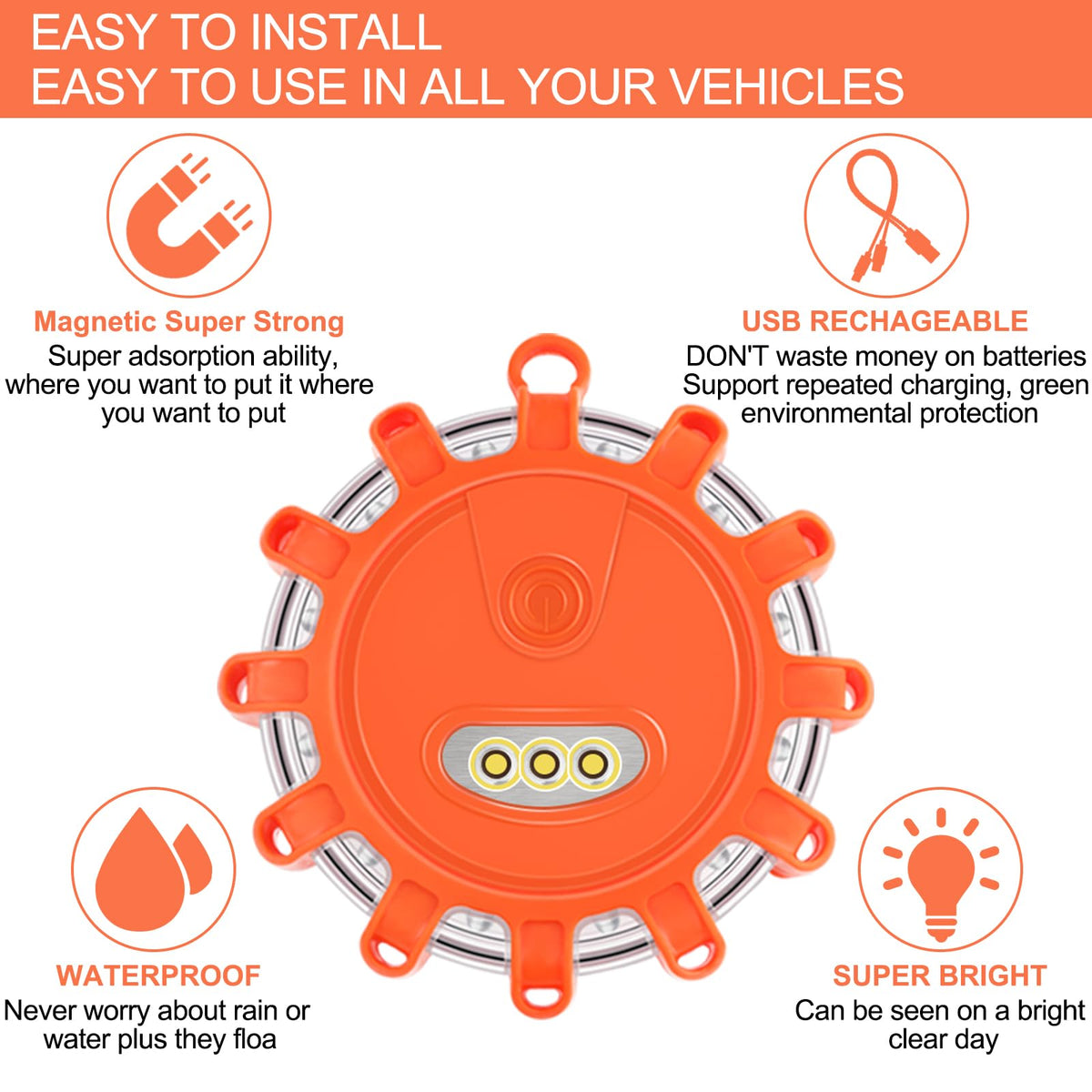 EASY TO INSTALL
EASY TO USE IN ALL YOUR VEHICLES

Magnetic Super Strong
Super adsorption ability, where you want to put it where you want to put

USB RECHAGEABLE
DON'T waste money on batteries Support repeated charging, green environmental protection

WATERPROOF
Never worry about rain or water plus they floa

SUPER BRIGHT
Can be seen on a bright clear day