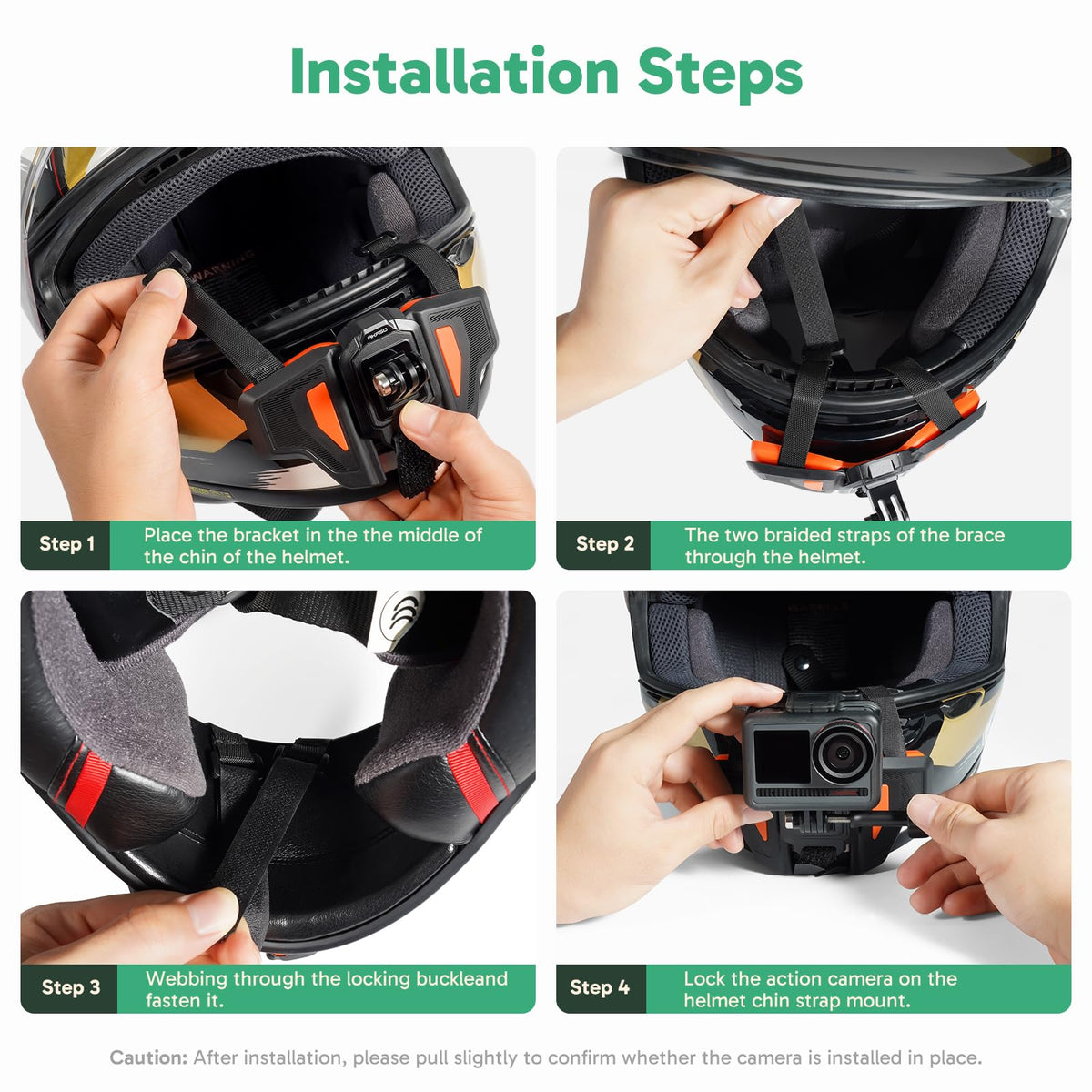 Installation Steps

WARNING

AKASO

Step 1 Place the bracket in the the middle of the chin of the helmet.

Step 2 The two braided straps of the brace through the helmet.

Step 3 Webbing through the locking buckleand fasten it.

Step 4 Lock the action camera on the helmet chin strap mount.

Caution: After installation, please pull slightly to confirm whether the camera is installed in place.