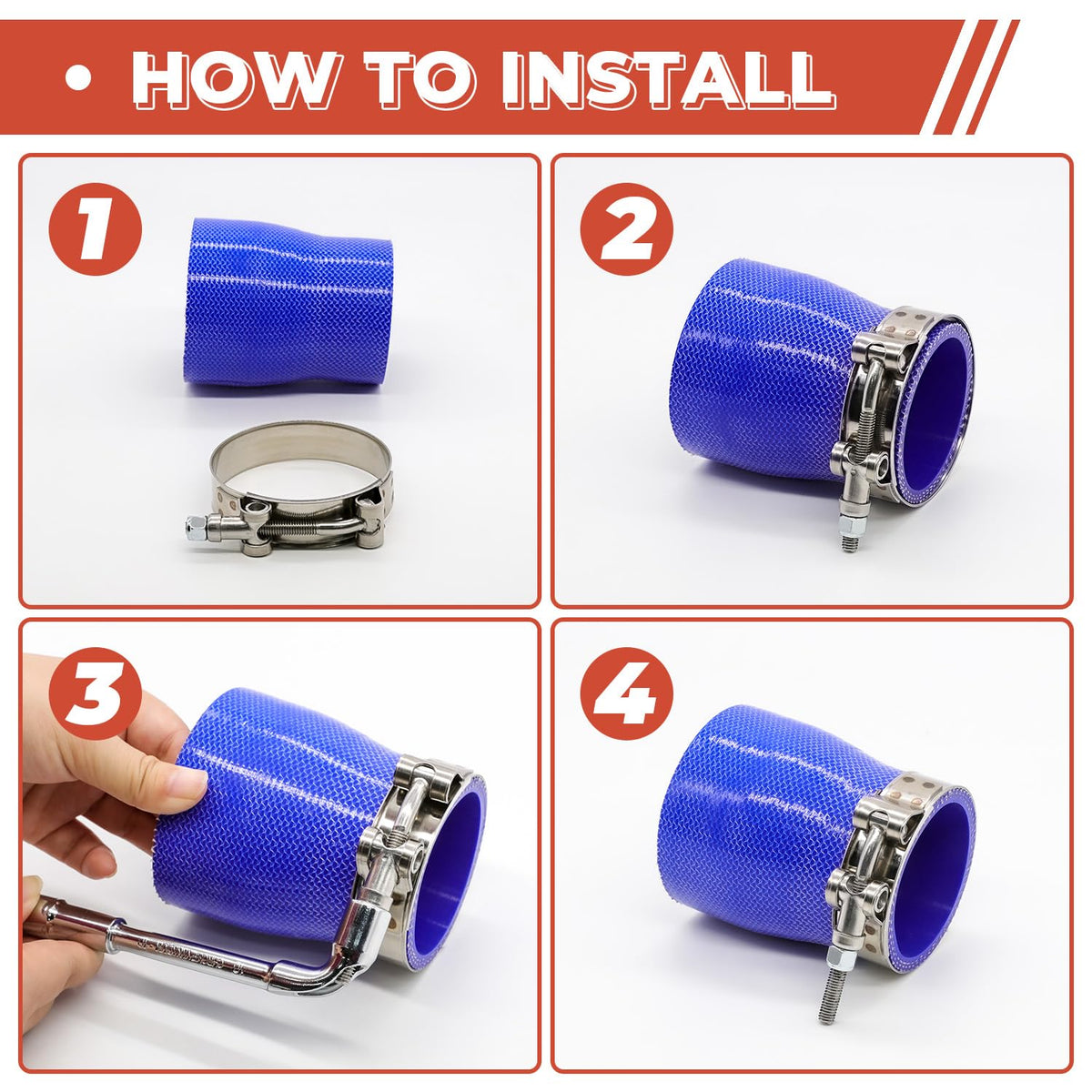 • HOW TO INSTALL

1

2

3

4