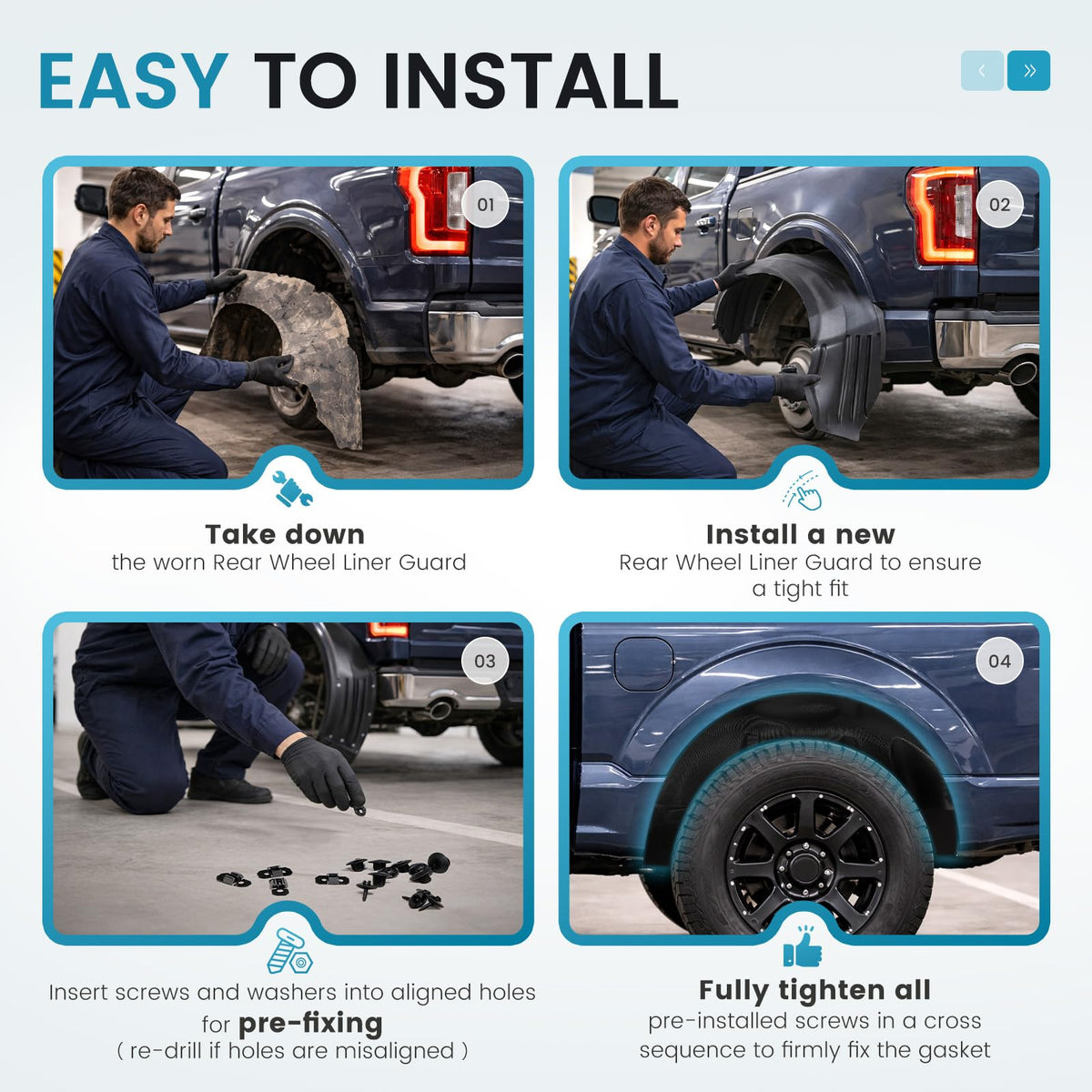 EASY TO INSTALL

‹ »

01

Take down
the worn Rear Wheel Liner Guard

02

Install a new
Rear Wheel Liner Guard to ensure a tight fit

03

Insert screws and washers into aligned holes for pre-fixing
( re-drill if holes are misaligned )

04

Fully tighten all
pre-installed screws in a cross sequence to firmly fix the gasket