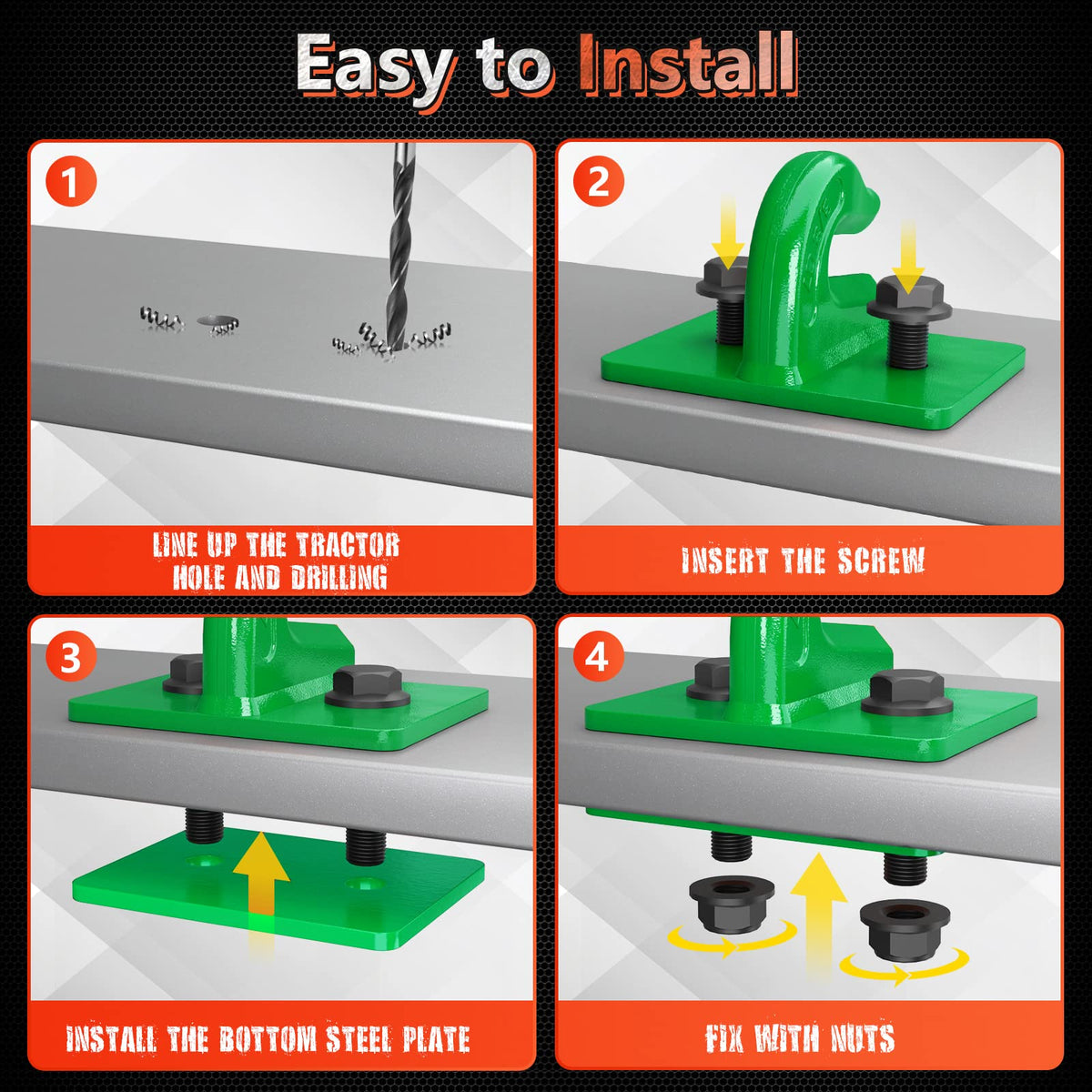 Easy to Install

1

LINE UP THE TRACTOR HOLE AND DRILLING

2

INSERT THE SCREW

3

INSTALL THE BOTTOM STEEL PLATE

4

FIX WITH NUTS