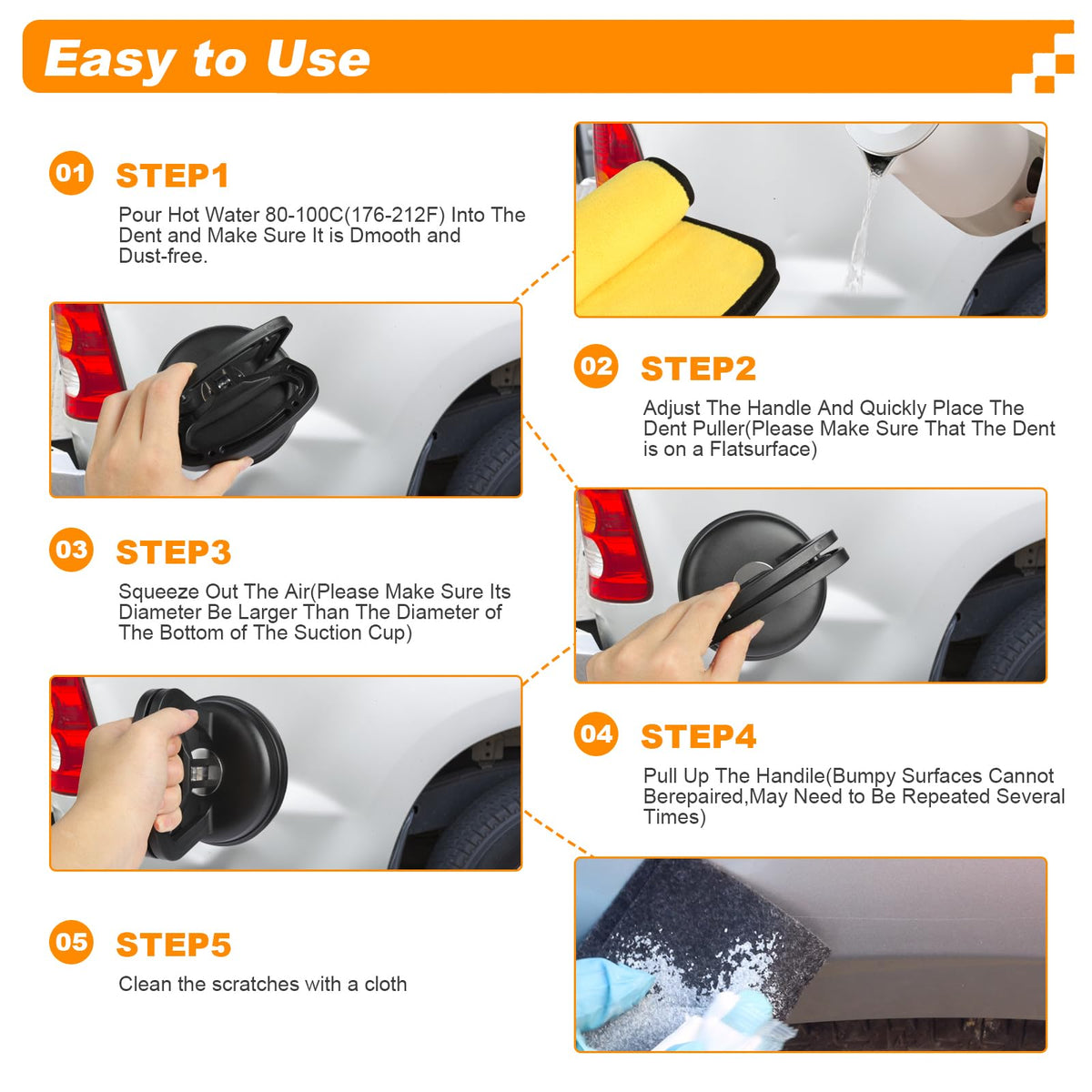 Easy to Use

01 STEP1

Pour Hot Water 80-100C(176-212F) Into The Dent and Make Sure It is Dmooth and Dust-free.

02 STEP2

Adjust The Handle And Quickly Place The Dent Puller(Please Make Sure That The Dent is on a Flatsurface)

03 STEP3

Squeeze Out The Air(Please Make Sure Its Diameter Be Larger Than The Diameter of The Bottom of The Suction Cup)

04 STEP4

Pull Up The Handile(Bumpy Surfaces Cannot Berepaired,May Need to Be Repeated Several Times)

05 STEP5

Clean the scratches with a cloth