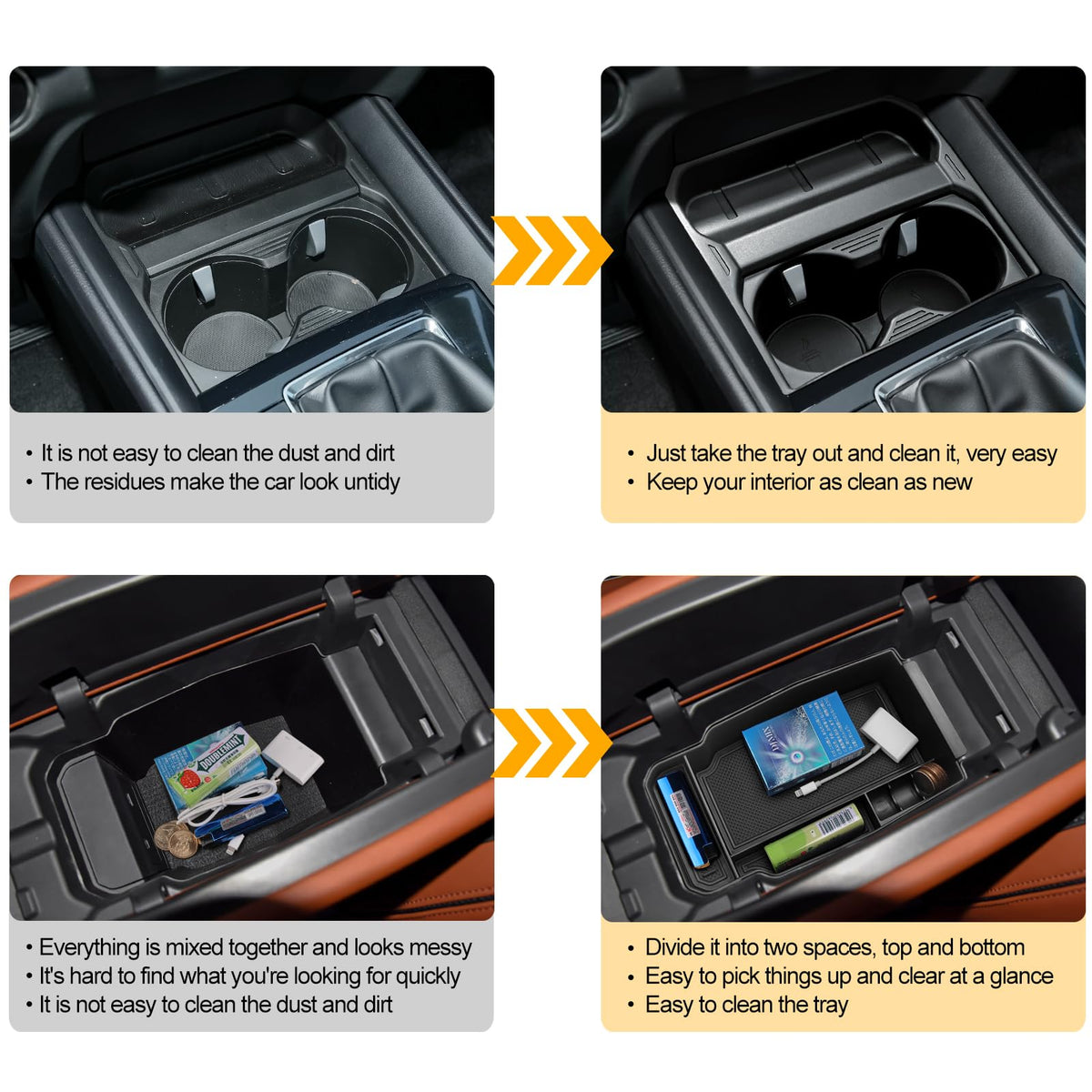 • It is not easy to clean the dust and dirt
• The residues make the car look untidy

• Just take the tray out and clean it, very easy
• Keep your interior as clean as new

DOUBLEMINT

• Everything is mixed together and looks messy
• It's hard to find what you're looking for quickly
• It is not easy to clean the dust and dirt

• Divide it into two spaces, top and bottom
• Easy to pick things up and clear at a glance
• Easy to clean the tray