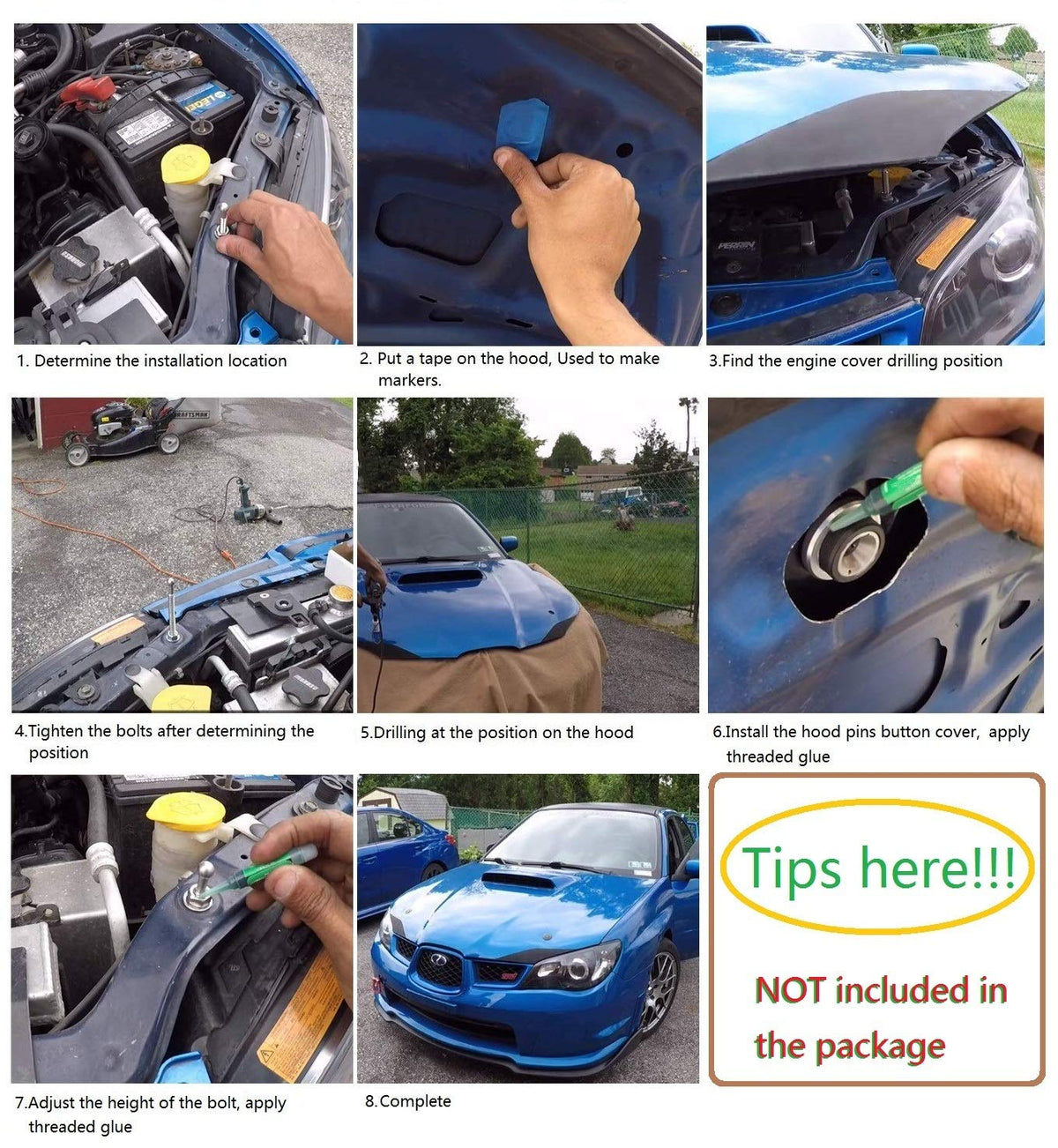 1. Determine the installation location

2. Put a tape on the hood, Used to make markers.

3.Find the engine cover drilling position

4.Tighten the bolts after determining the position

5.Drilling at the position on the hood

6.Install the hood pins button cover, apply threaded glue

7.Adjust the height of the bolt, apply threaded glue

8.Complete

Tips here!!!

NOT included in the package