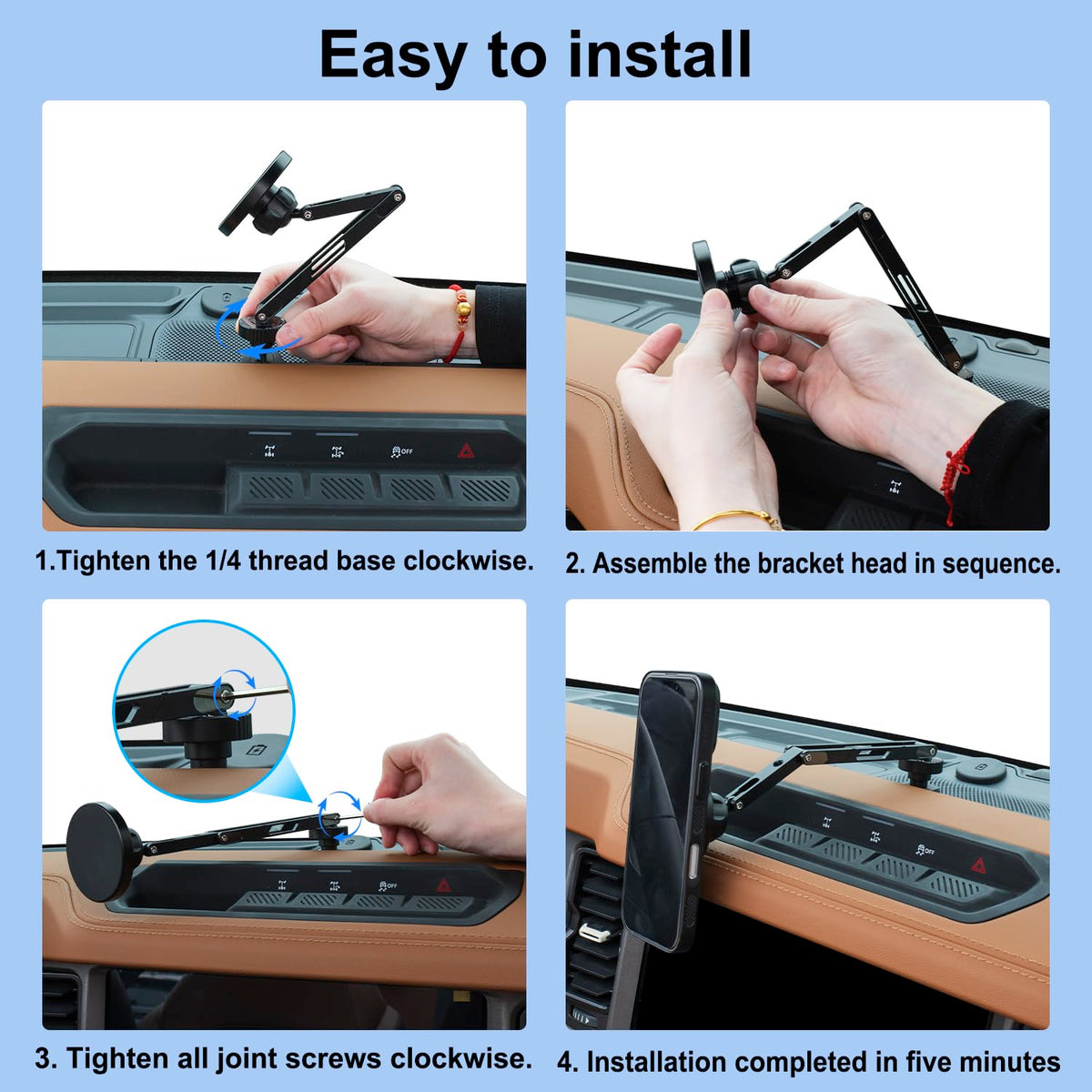 Easy to install

OFF

1.Tighten the 1/4 thread base clockwise.

2. Assemble the bracket head in sequence.

OFF

3. Tighten all joint screws clockwise.

OFF

4. Installation completed in five minutes