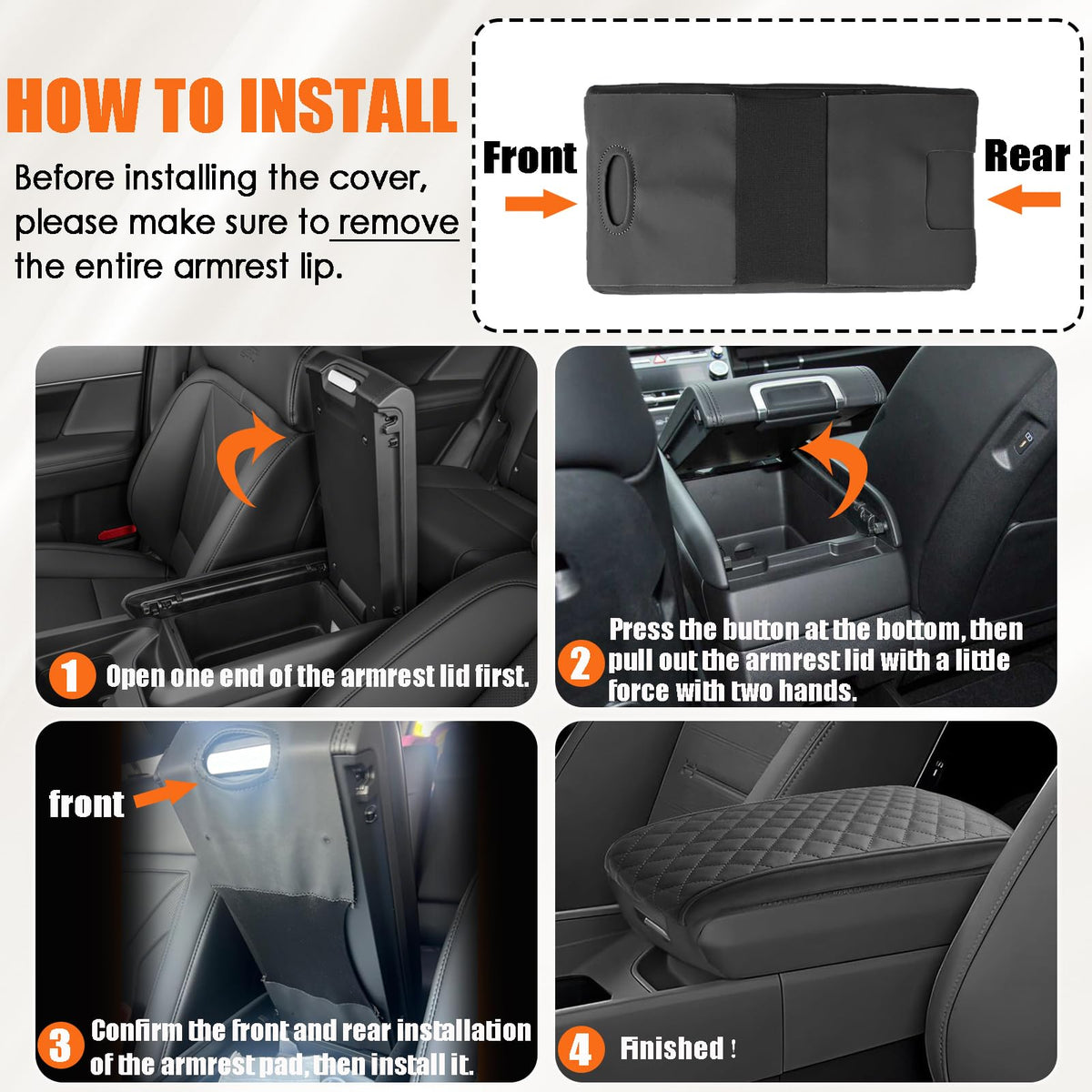 HOW TO INSTALL

Before installing the cover, please make sure to remove the entire armrest lip.

Front

Rear

1 Open one end of the armrest lid first.

2 Press the button at the bottom, then pull out the armrest lid with a little force with two hands.

front

3 Confirm the front and rear installation of the armrest pad, then install it.

4 Finished !