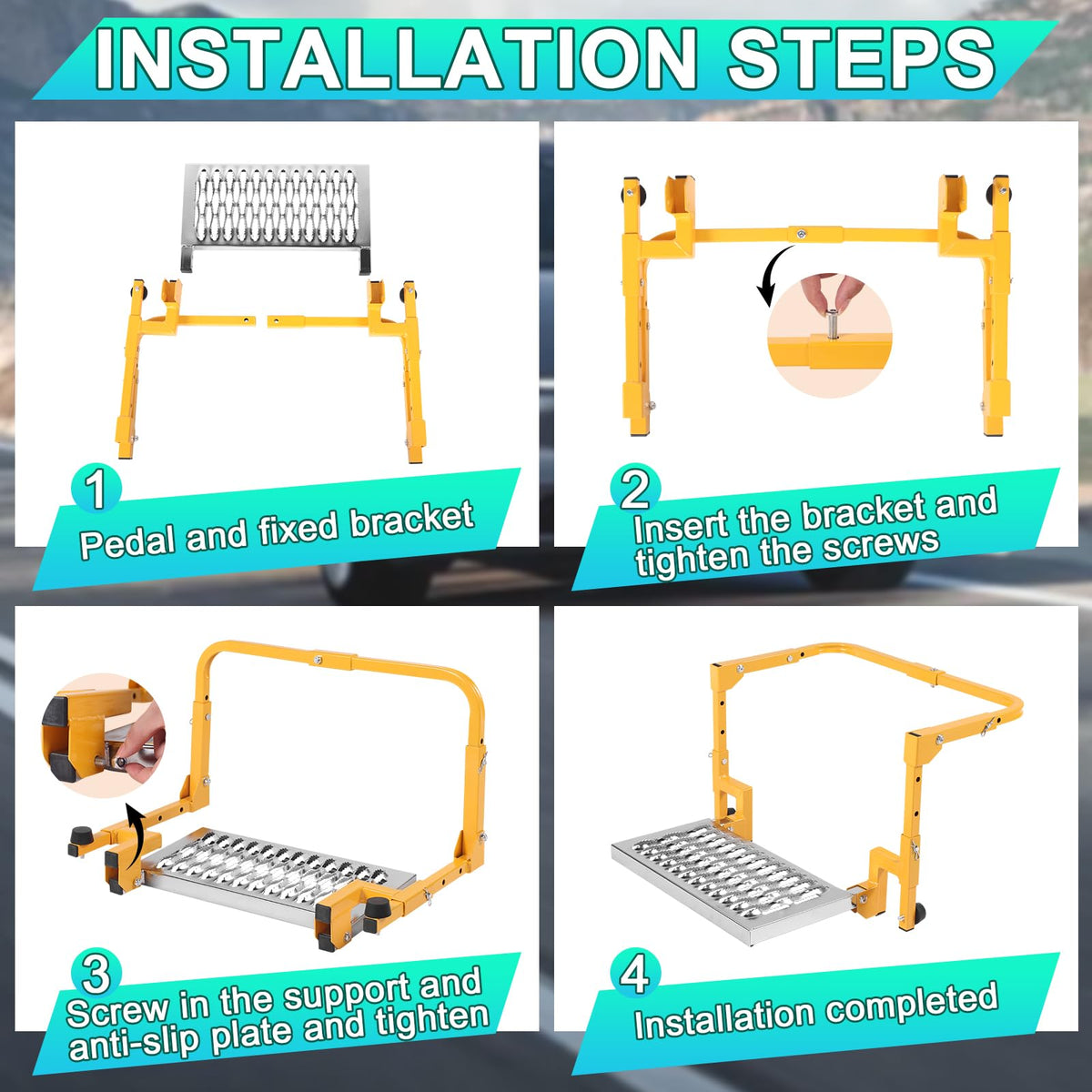 INSTALLATION STEPS

1
Pedal and fixed bracket

2
Insert the bracket and tighten the screws

3
Screw in the support and anti-slip plate and tighten

4
Installation completed