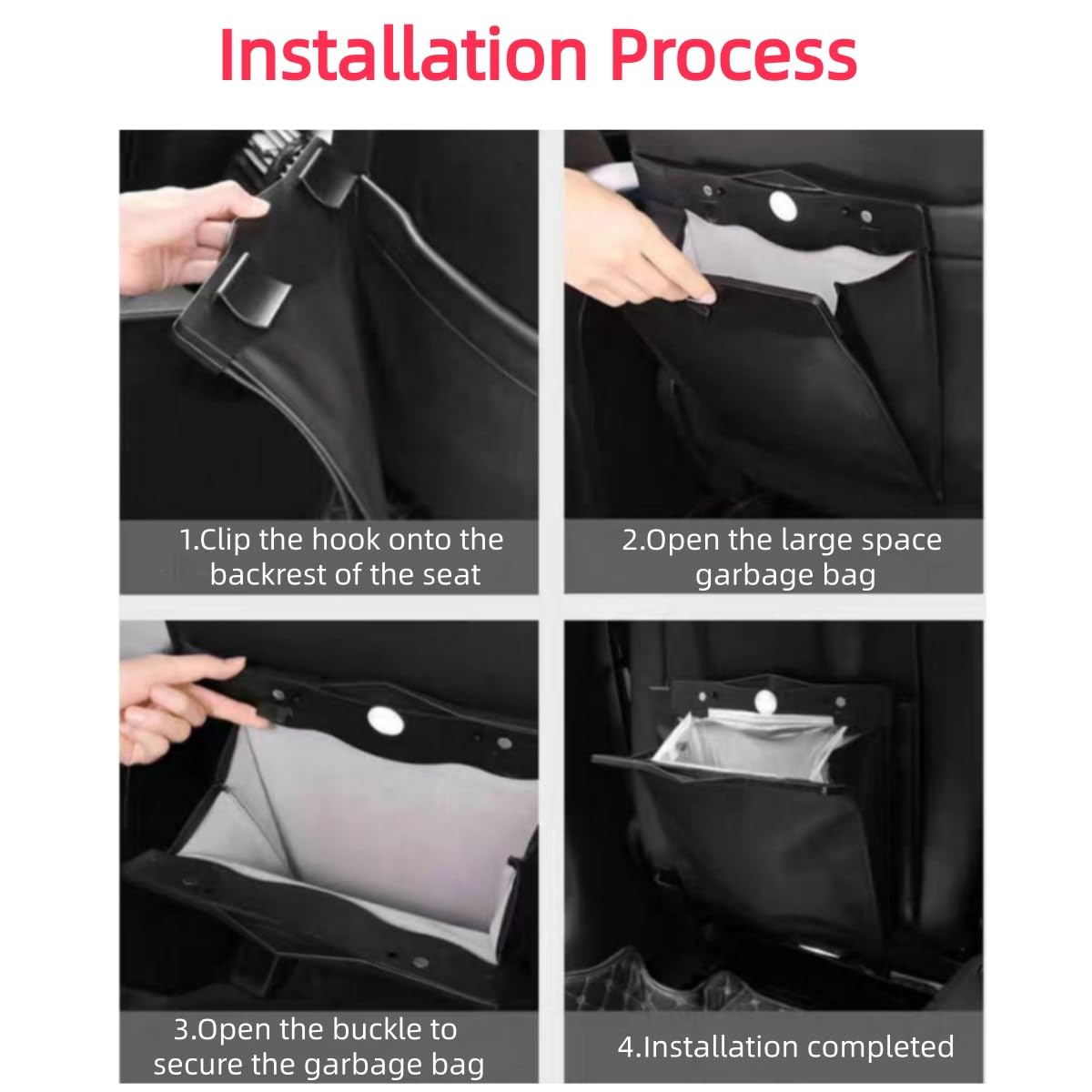 Installation Process

1.Clip the hook onto the backrest of the seat

2.Open the large space garbage bag

3.Open the buckle to secure the garbage bag

4.Installation completed