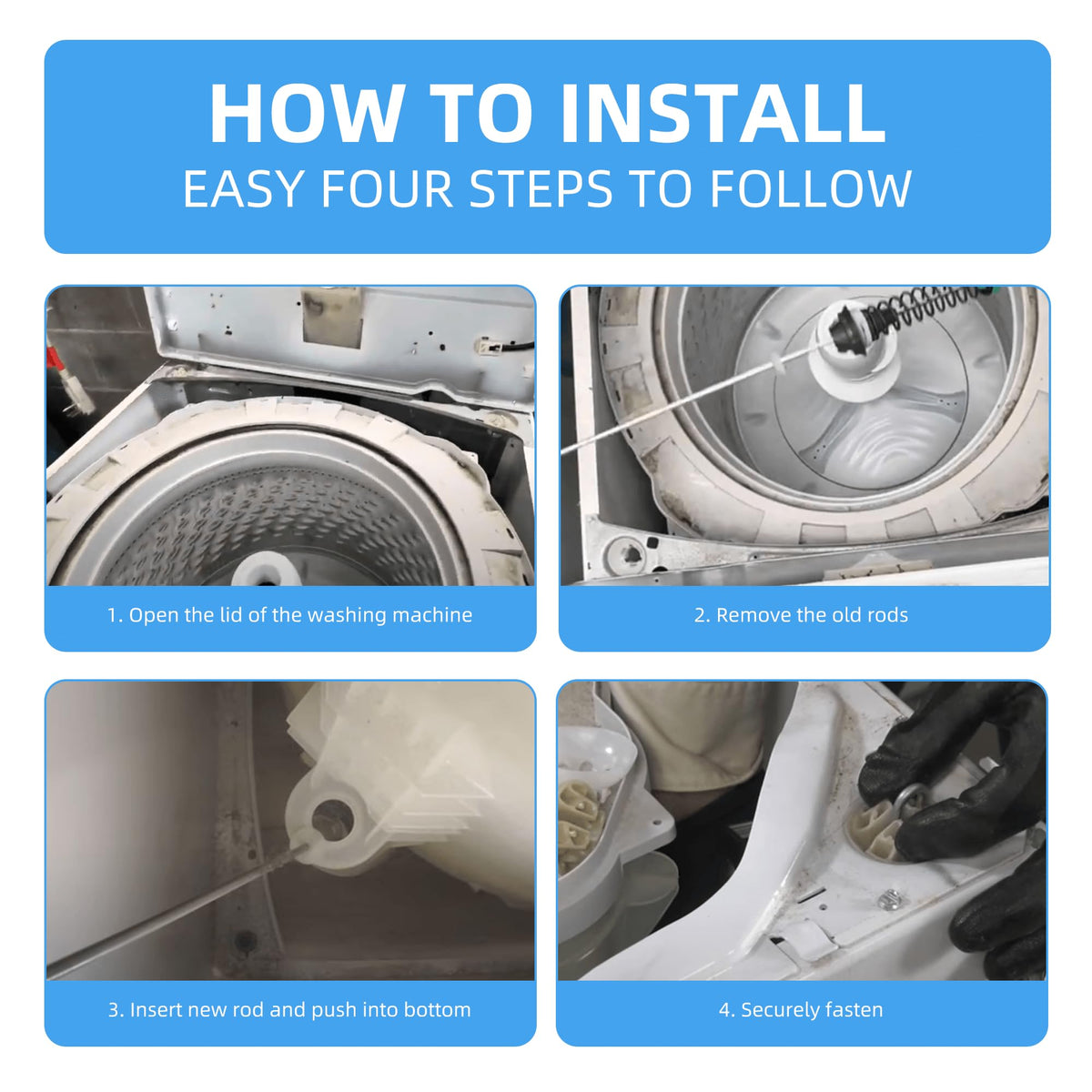 HOW TO INSTALL
EASY FOUR STEPS TO FOLLOW

1. Open the lid of the washing machine

2. Remove the old rods

3. Insert new rod and push into bottom

4. Securely fasten