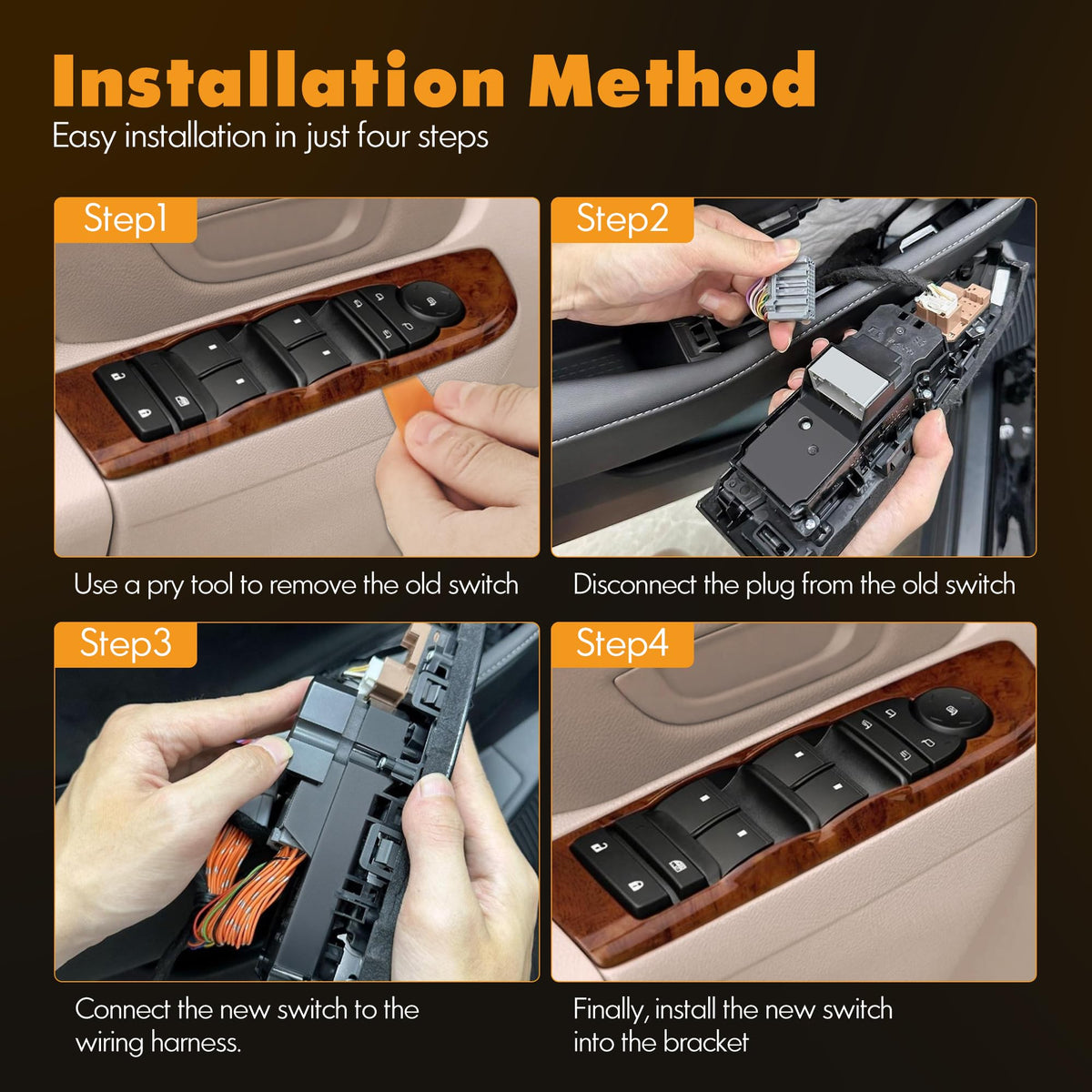 Installation Method
Easy installation in just four steps

Step1
Use a pry tool to remove the old switch

Step2
Disconnect the plug from the old switch

Step3
Connect the new switch to the wiring harness.

Step4
Finally, install the new switch into the bracket