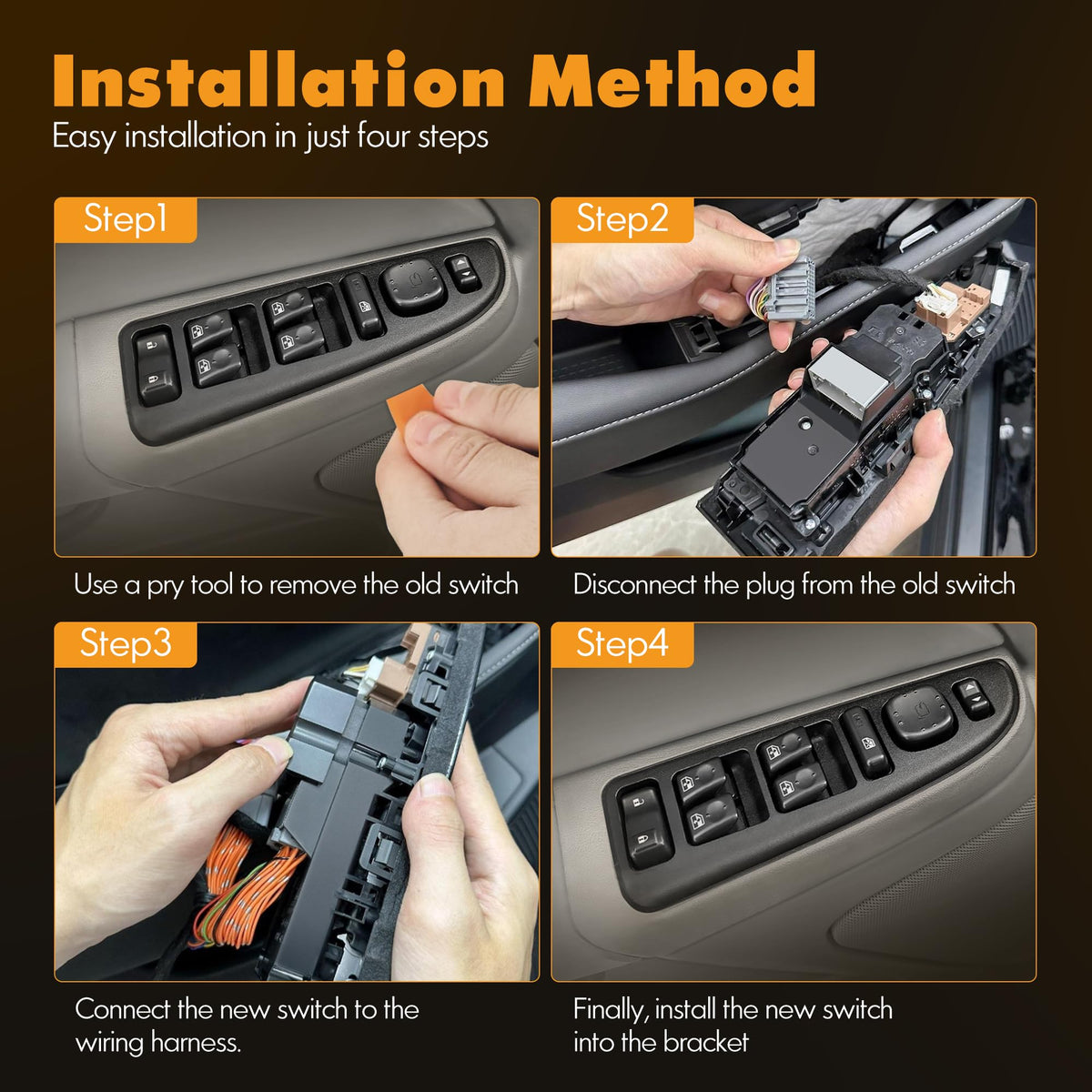 Installation Method
Easy installation in just four steps

Step1

Use a pry tool to remove the old switch

Step2

Disconnect the plug from the old switch

Step3

Connect the new switch to the wiring harness.

Step4

Finally, install the new switch into the bracket