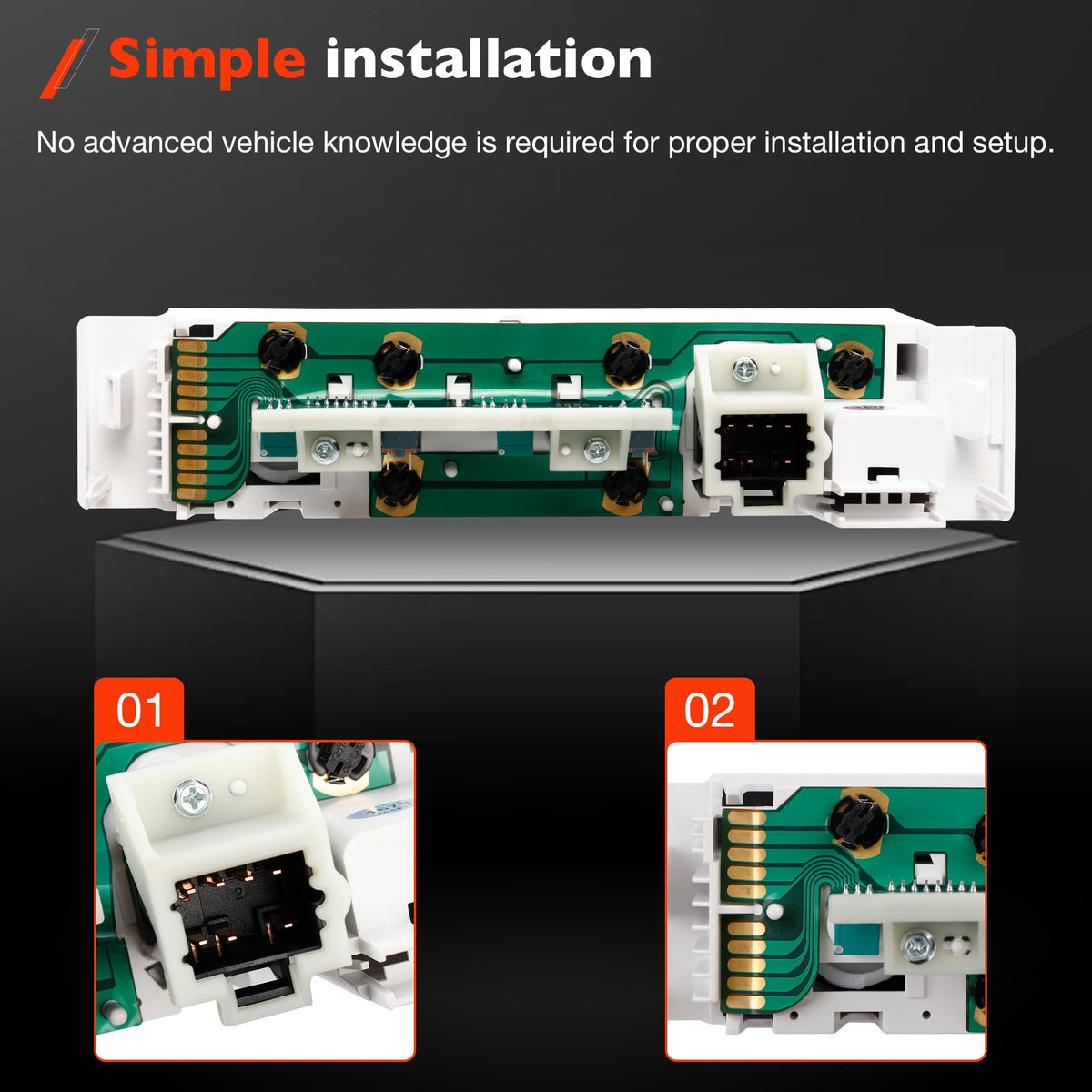 Simple installation

No advanced vehicle knowledge is required for proper installation and setup.

01

02