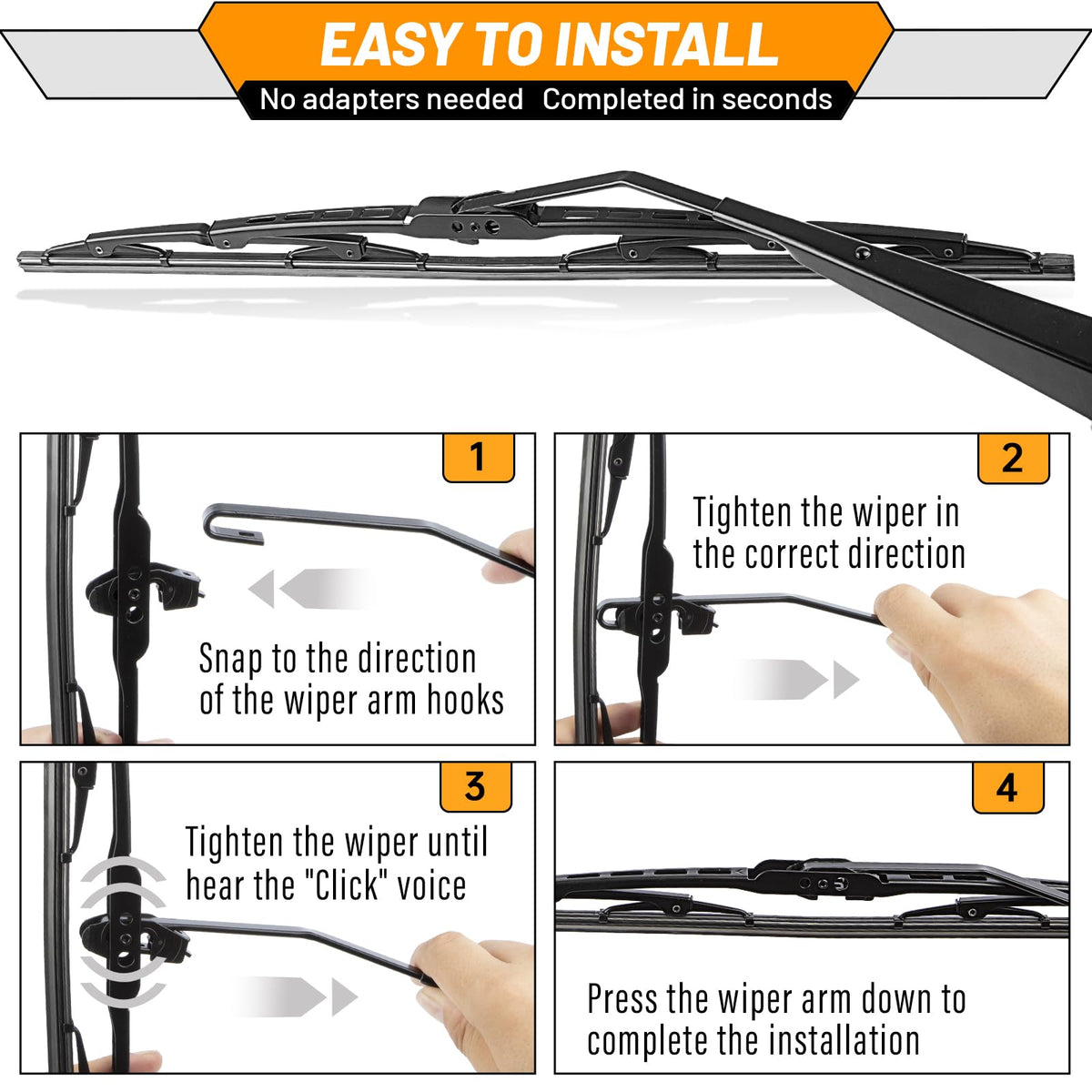 EASY TO INSTALL

No adapters needed  Completed in seconds

1

Snap to the direction of the wiper arm hooks

2

Tighten the wiper in the correct direction

3

Tighten the wiper until hear the "Click" voice

4

Press the wiper arm down to complete the installation