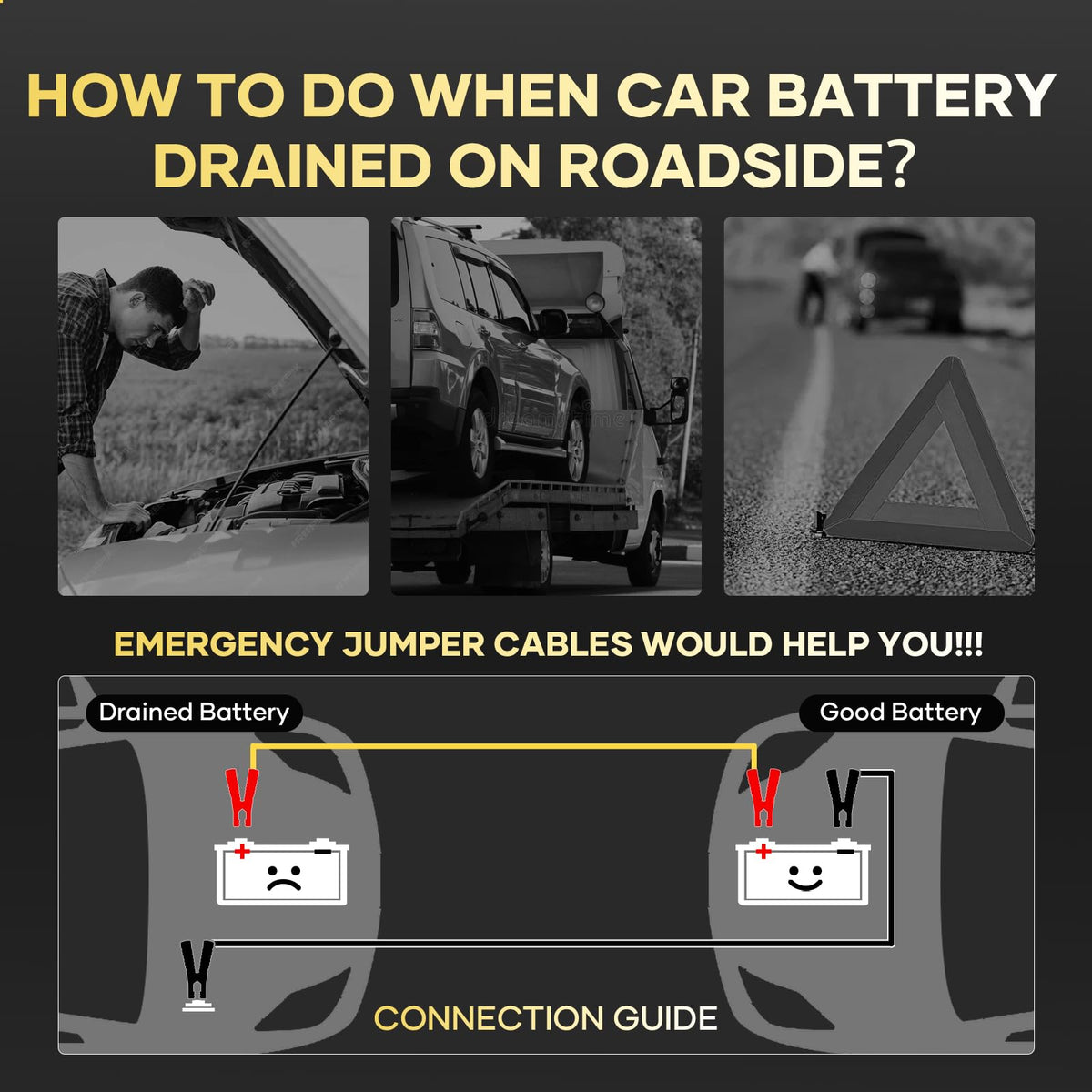 HOW TO DO WHEN CAR BATTERY DRAINED ON ROADSIDE?

EMERGENCY JUMPER CABLES WOULD HELP YOU!!!

Drained Battery

Good Battery

CONNECTION GUIDE