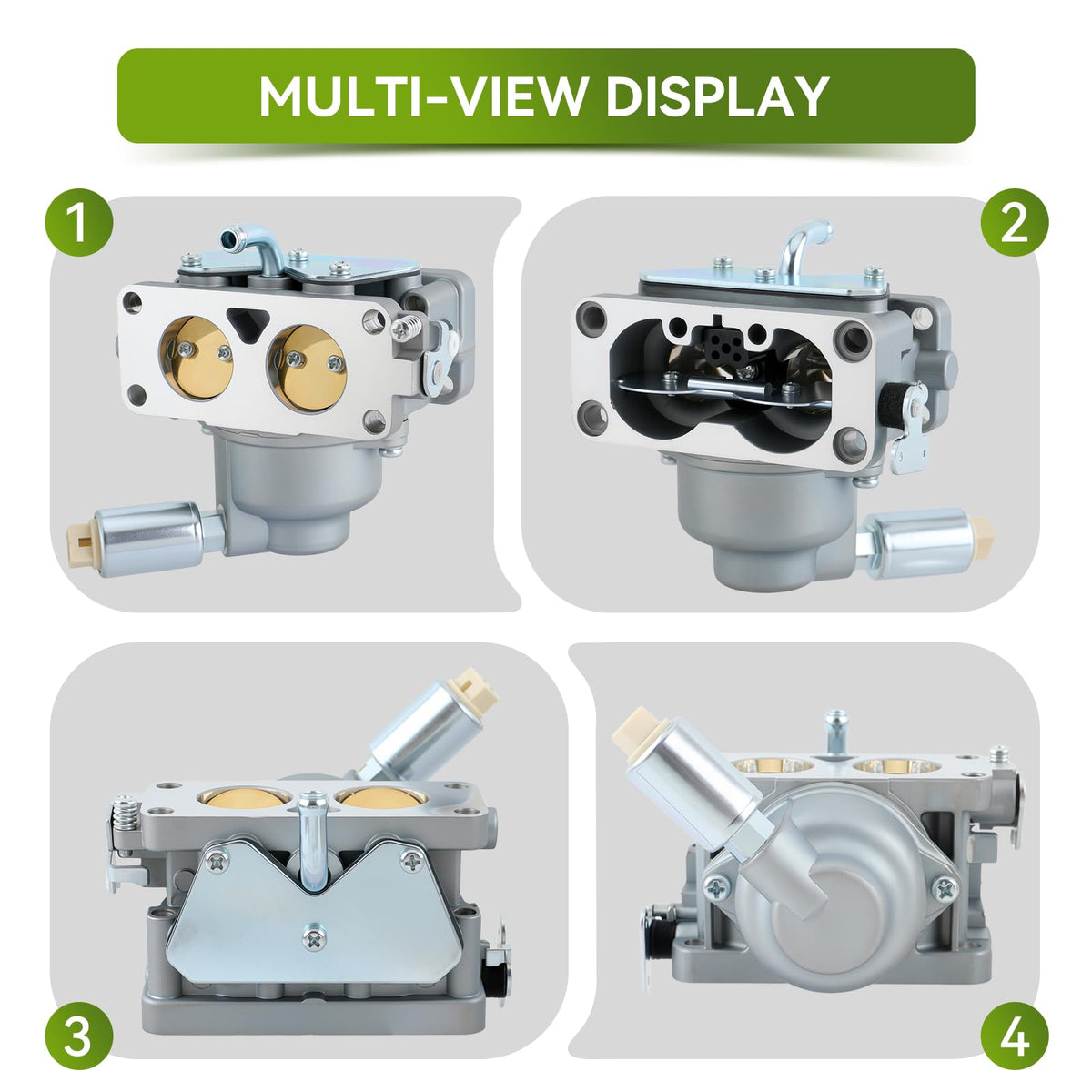 MULTI-VIEW DISPLAY

1

2

3

4