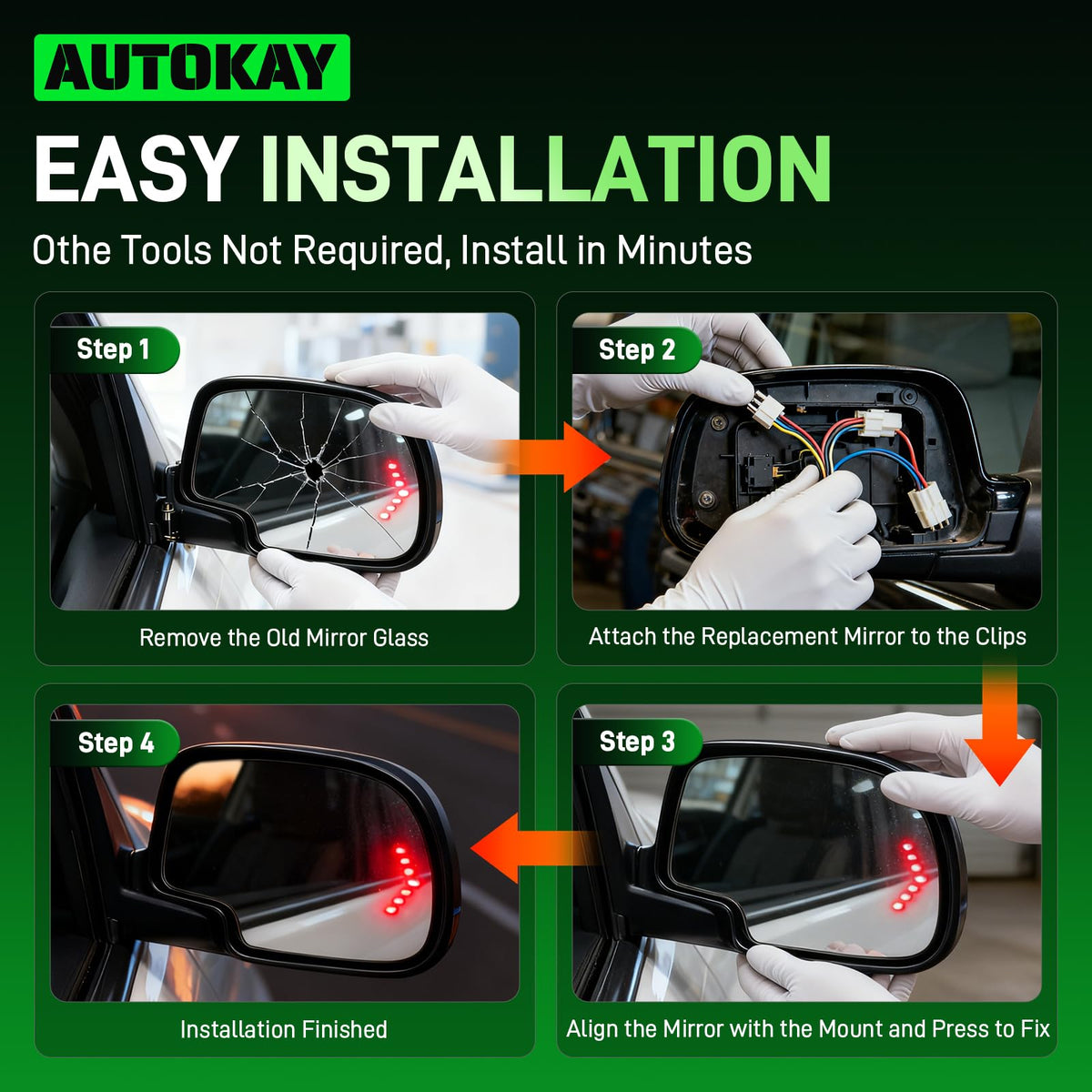 AUTOKAY

EASY INSTALLATION

Othe Tools Not Required, Install in Minutes

Step 1

Remove the Old Mirror Glass

Step 2

Attach the Replacement Mirror to the Clips

Step 4

Installation Finished

Step 3

Align the Mirror with the Mount and Press to Fix