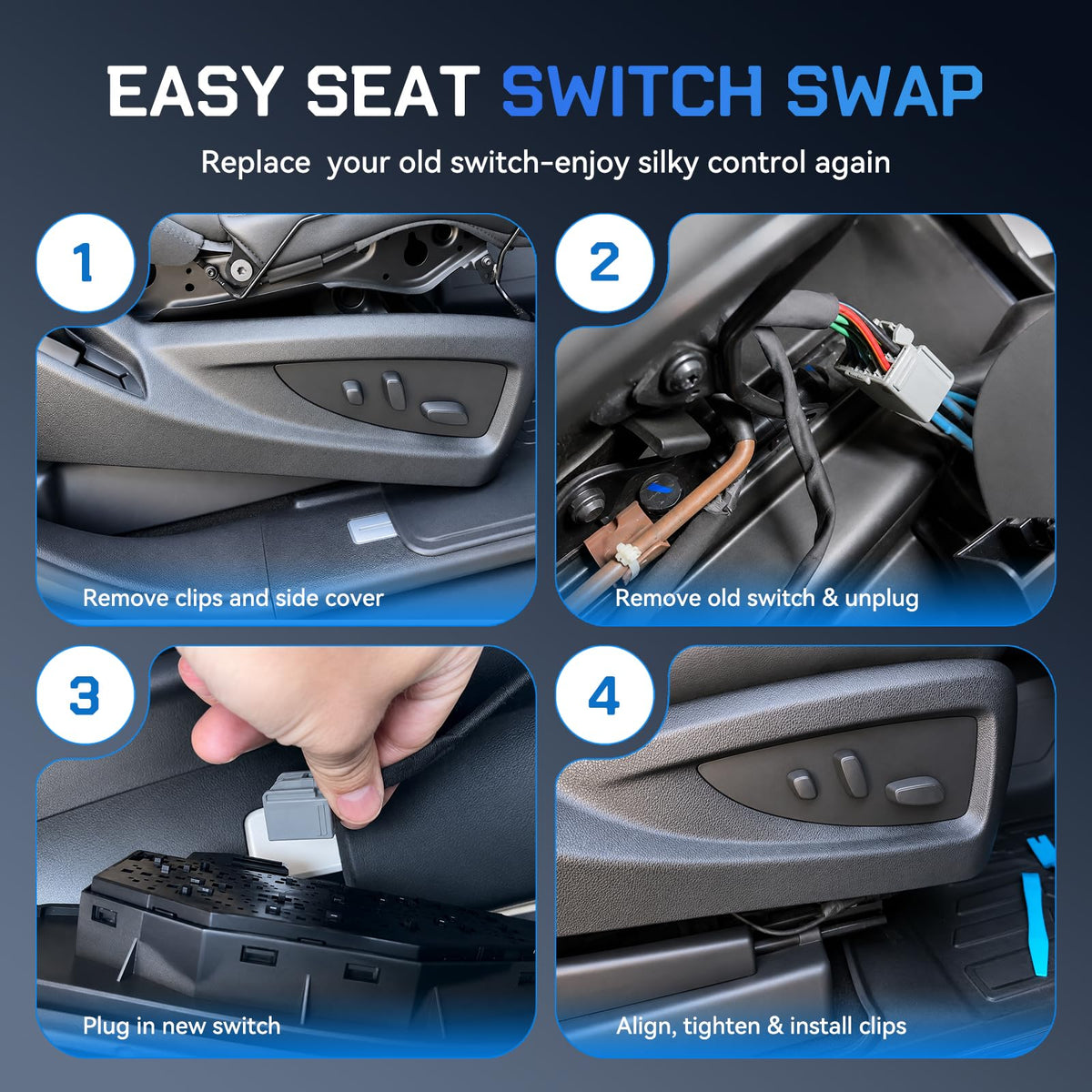 EASY SEAT SWITCH SWAP

Replace  your old switch-enjoy silky control again

1

Remove clips and side cover

2

Remove old switch & unplug

3

Plug in new switch

4

Align, tighten & install clips