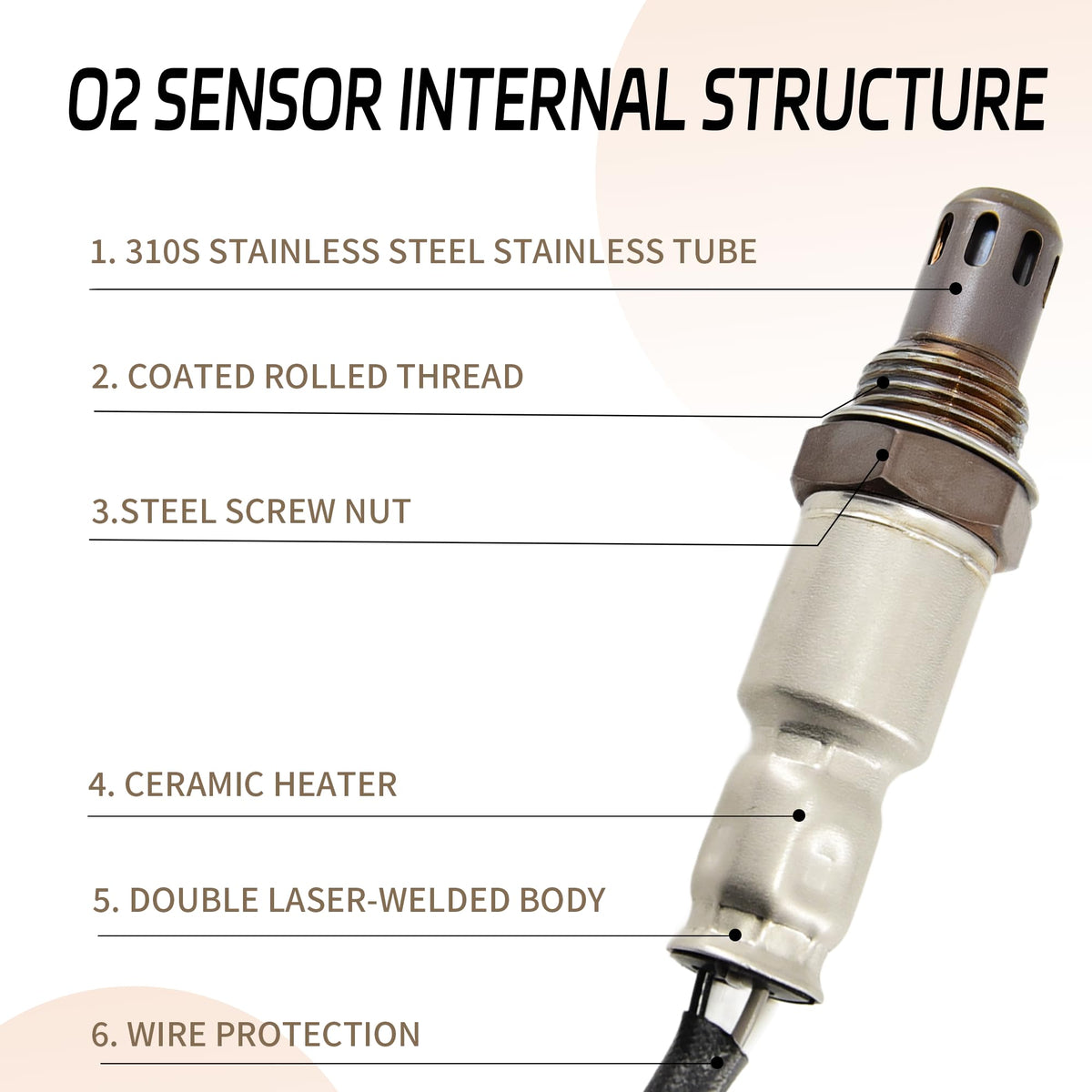 O2 SENSOR INTERNAL STRUCTURE

1. 310S STAINLESS STEEL STAINLESS TUBE

2. COATED ROLLED THREAD

3.STEEL SCREW NUT

4. CERAMIC HEATER

5. DOUBLE LASER-WELDED BODY

6. WIRE PROTECTION