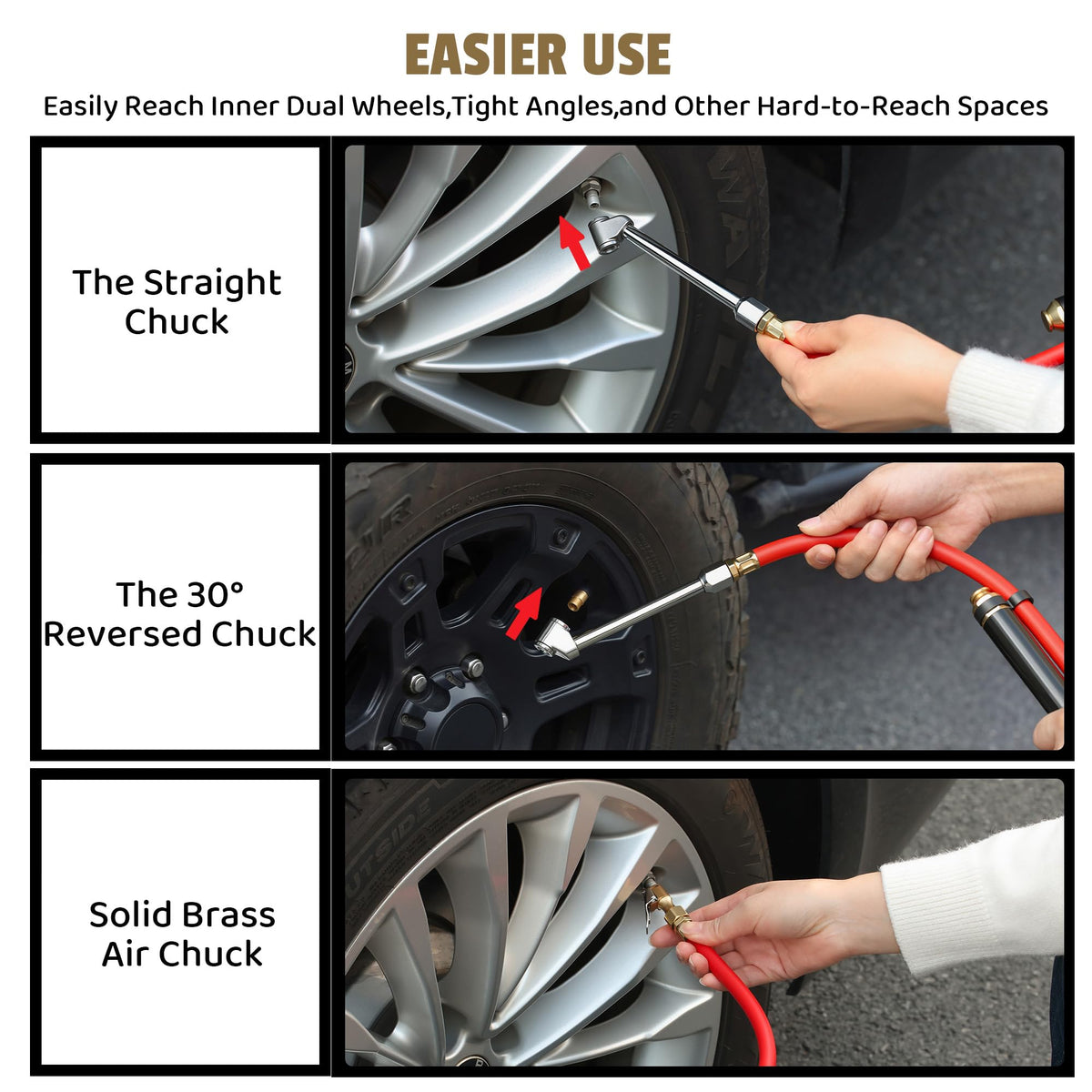 EASIER USE

Easily Reach Inner Dual Wheels,Tight Angles,and Other Hard-to-Reach Spaces

The Straight Chuck

The 30° Reversed Chuck

Solid Brass Air Chuck