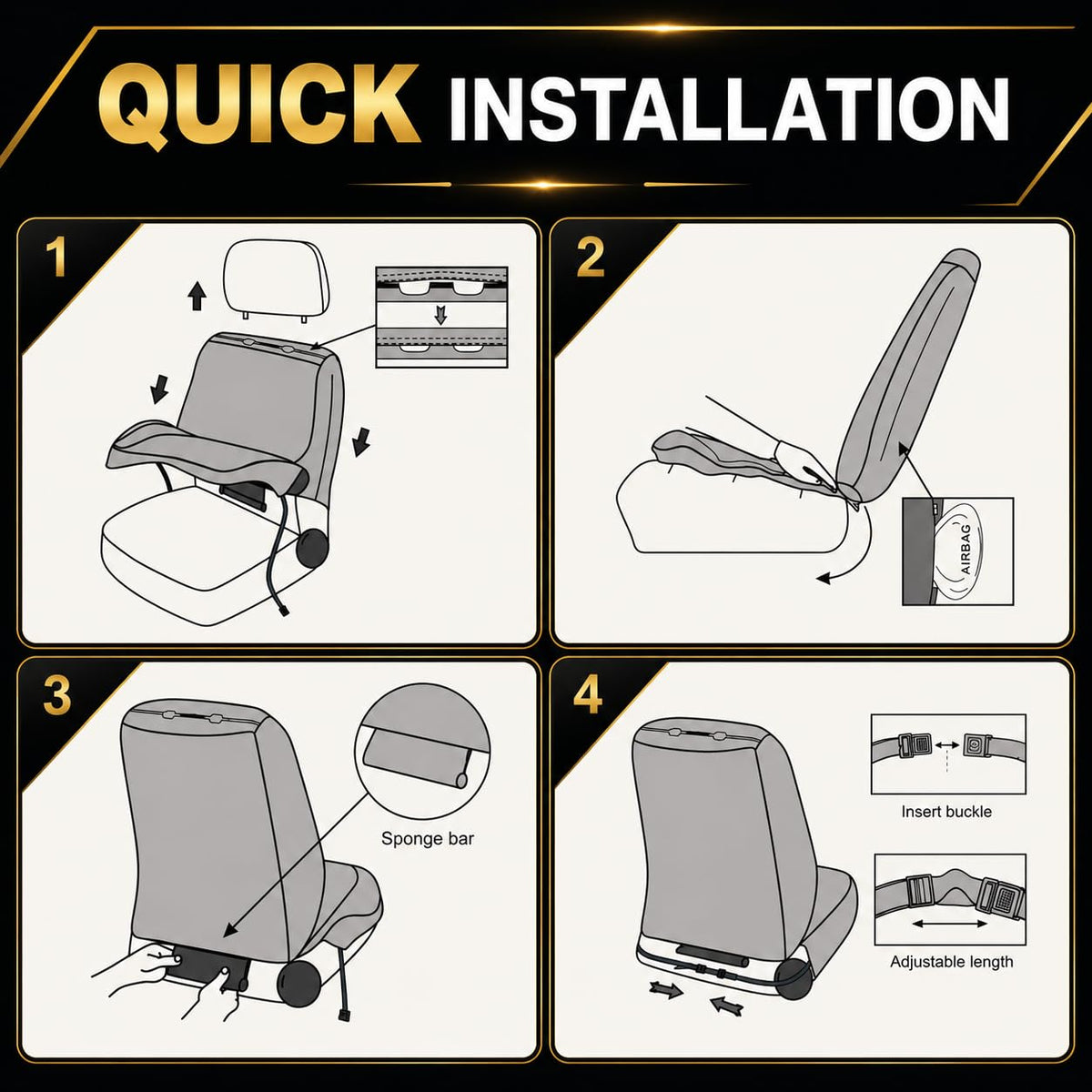 QUICK INSTALLATION

1

2

AIRBAG

3

Sponge bar

4

Insert buckle

Adjustable length