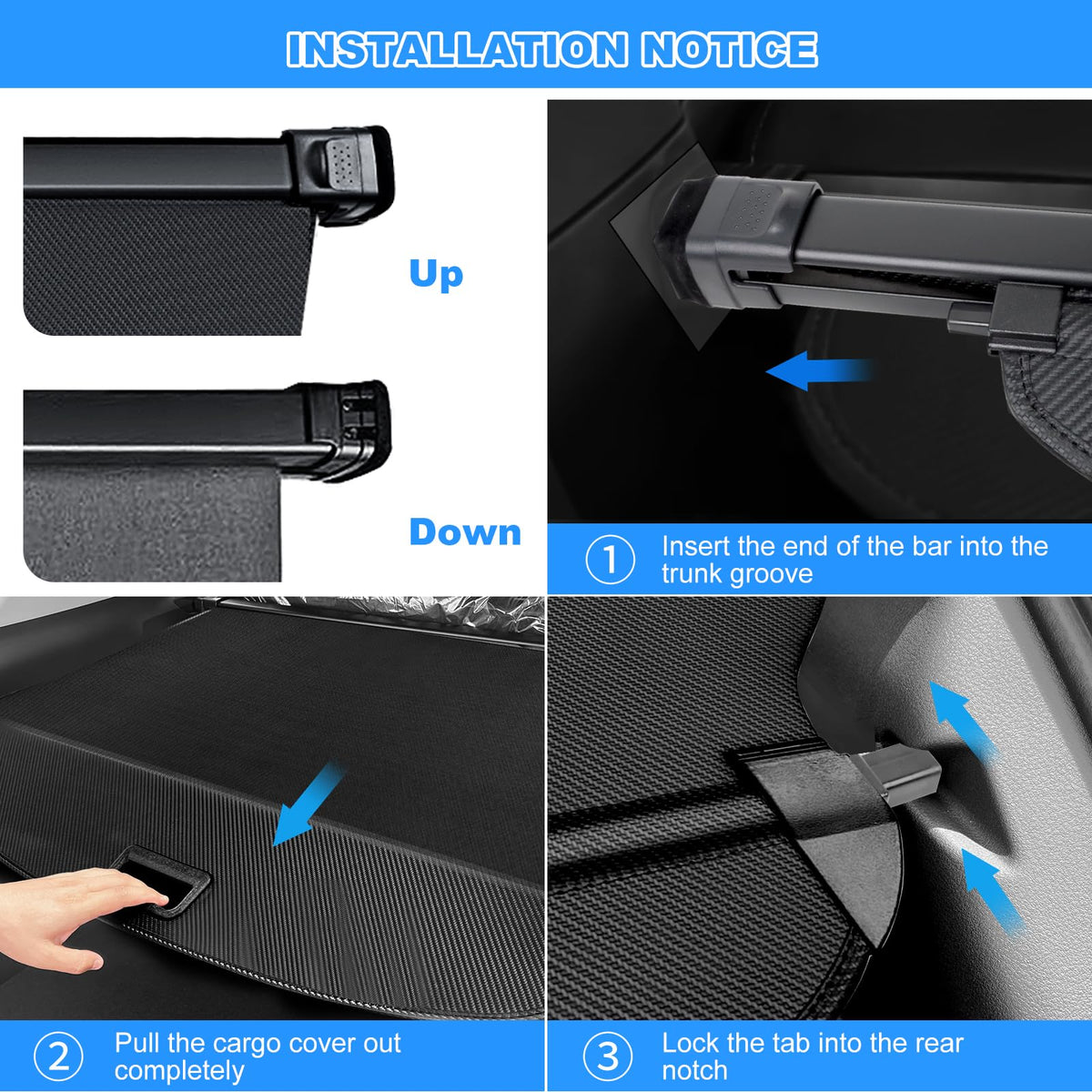 INSTALLATION NOTICE

Up

Down

① Insert the end of the bar into the trunk groove

② Pull the cargo cover out completely

③ Lock the tab into the rear notch