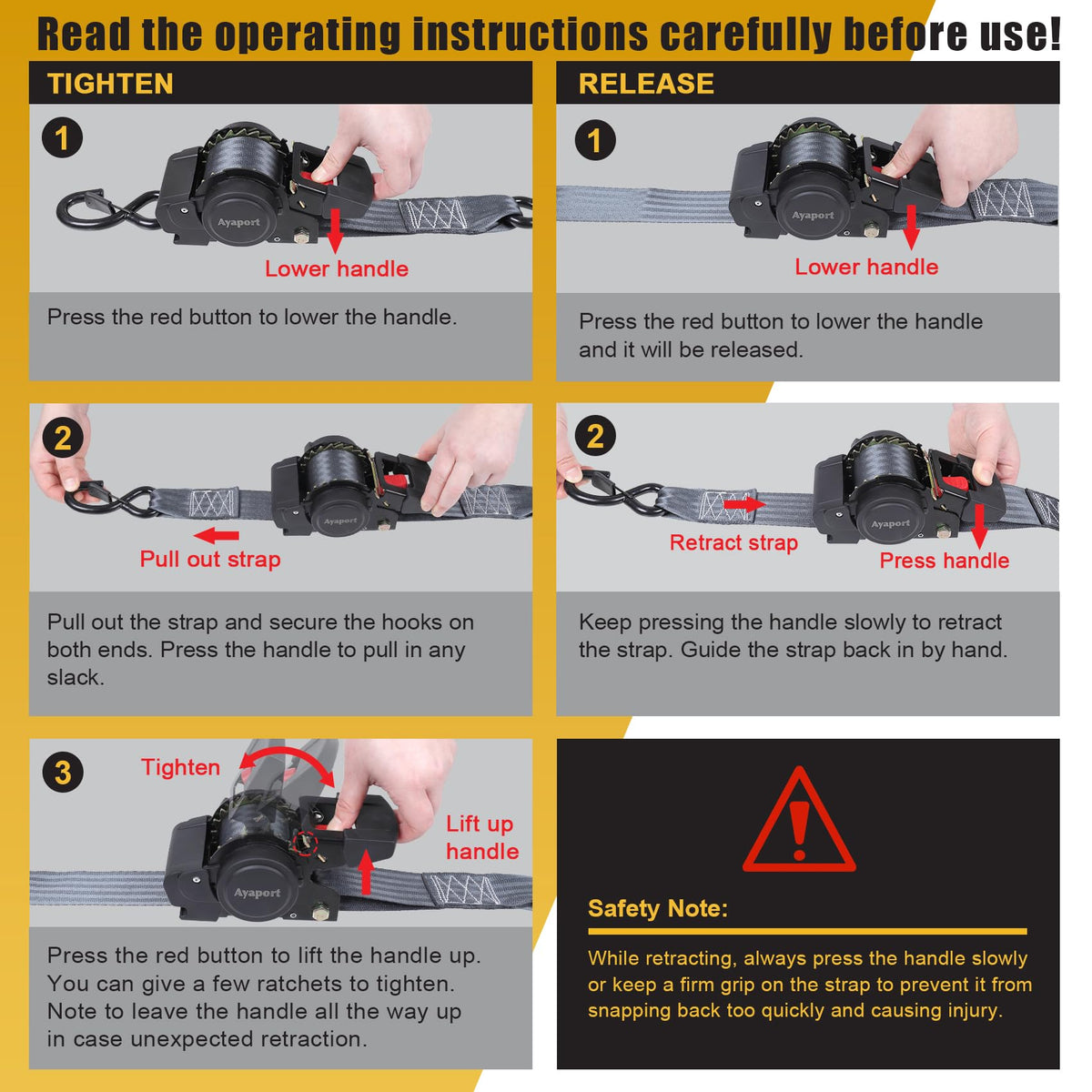 Read the operating instructions carefully before use!

TIGHTEN

1

Ayaport

Lower handle

Press the red button to lower the handle.

2

Ayaport

Pull out strap

Pull out the strap and secure the hooks on both ends. Press the handle to pull in any slack.

3

Tighten

Lift up handle

Ayaport

Press the red button to lift the handle up. You can give a few ratchets to tighten. Note to leave the handle all the way up in case unexpected retraction.

RELEASE

1

Ayaport

Lower handle

Press the red button to lower the handle and it will be released.

2

Ayaport

Retract strap

Press handle

Keep pressing the handle slowly to retract the strap. Guide the strap back in by hand.

Safety Note:

While retracting, always press the handle slowly or keep a firm grip on the strap to prevent it from snapping back too quickly and causing injury.