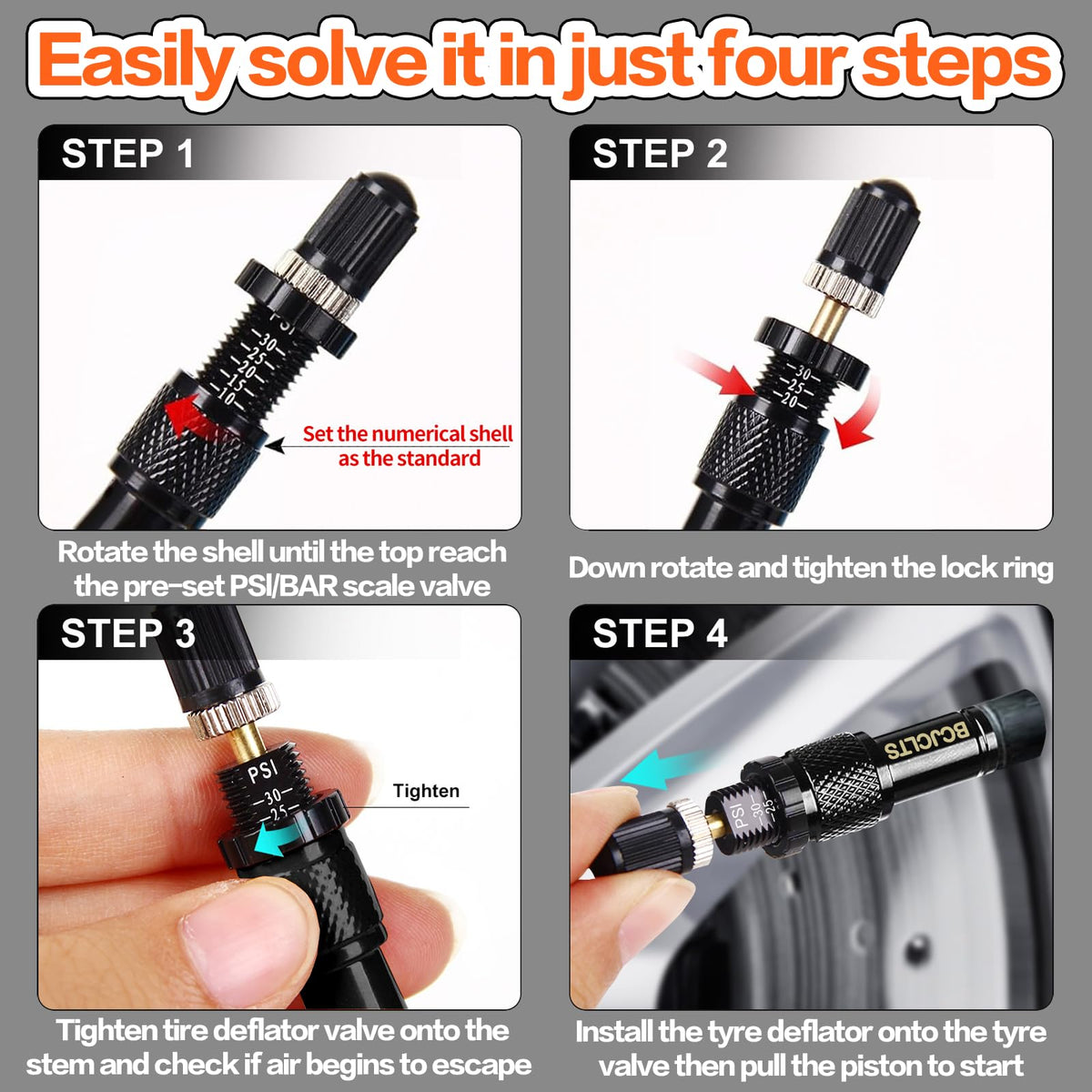 Easily solve it in just four steps

STEP 1

PSI
30
25
20
15
10

Set the numerical shell as the standard

Rotate the shell until the top reach the pre-set PSI/BAR scale valve

STEP 2

30
25
20

Down rotate and tighten the lock ring

STEP 3

PSI
30
25

Tighten

Tighten tire deflator valve onto the stem and check if air begins to escape

STEP 4

BCJCLTS

PSI
30
25

Install the tyre deflator onto the tyre valve then pull the piston to start