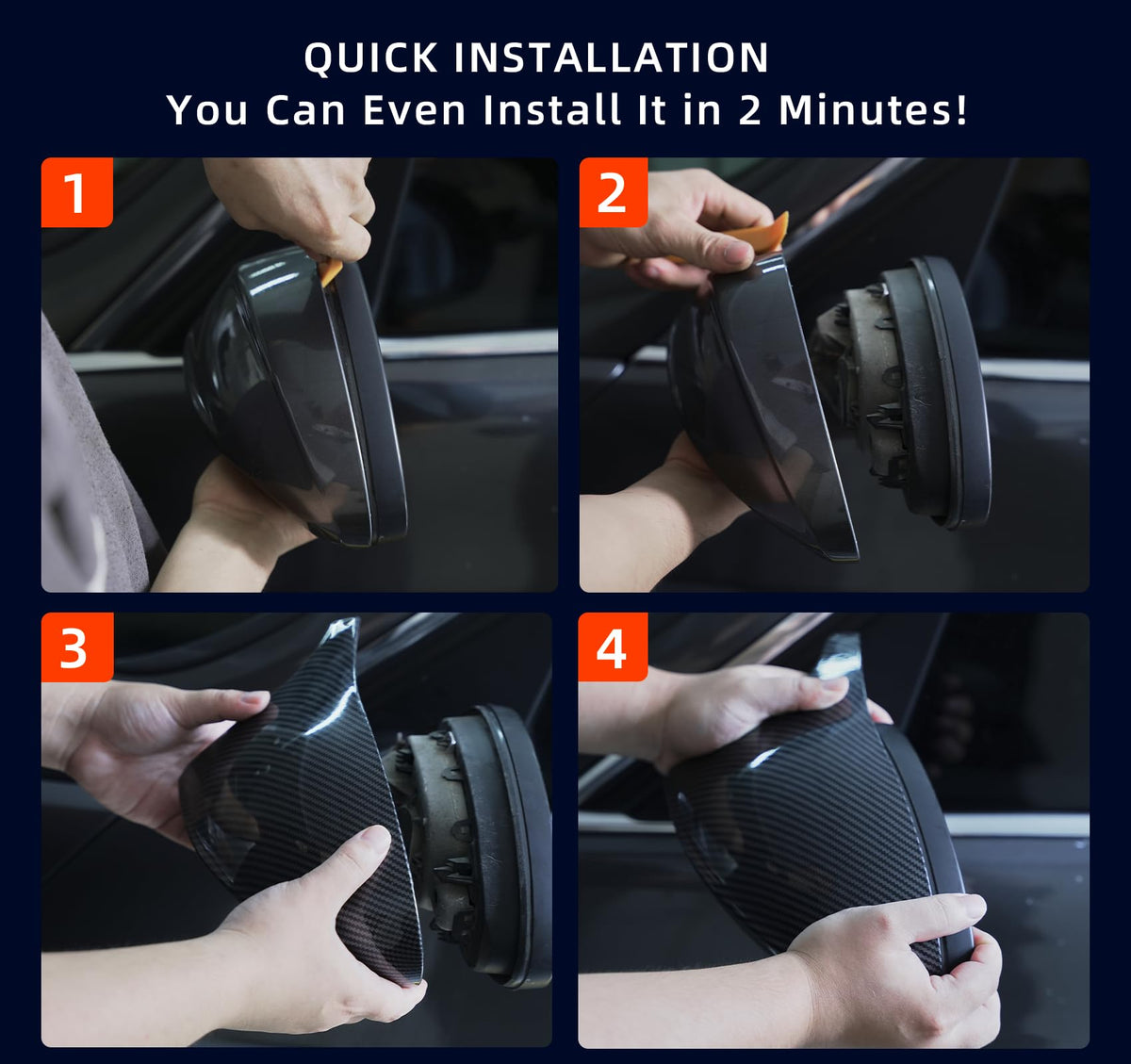 QUICK INSTALLATION
You Can Even Install It in 2 Minutes!

1

2

3

4