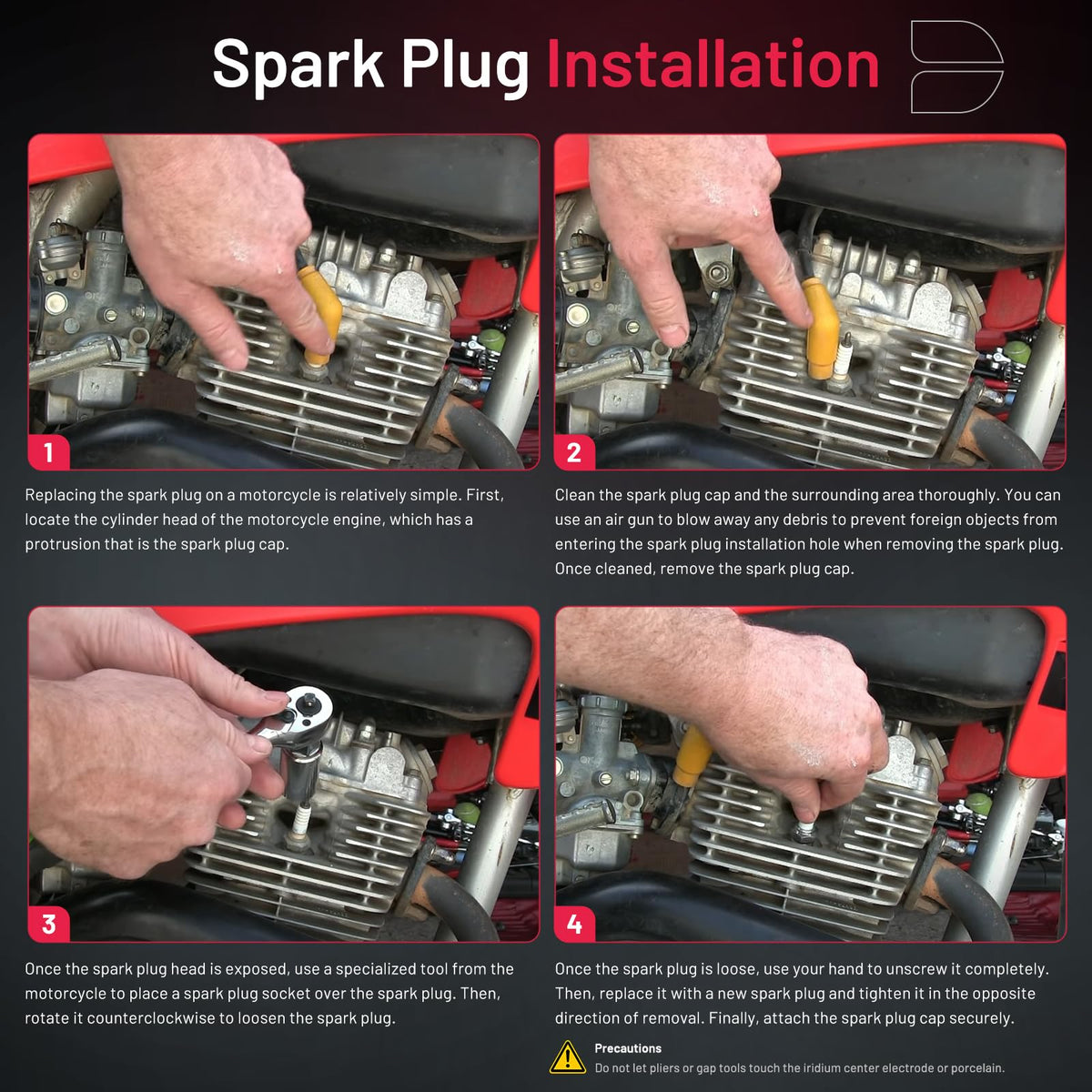 Spark Plug Installation

1

Replacing the spark plug on a motorcycle is relatively simple. First, locate the cylinder head of the motorcycle engine, which has a protrusion that is the spark plug cap.

2

Clean the spark plug cap and the surrounding area thoroughly. You can use an air gun to blow away any debris to prevent foreign objects from entering the spark plug installation hole when removing the spark plug. Once cleaned, remove the spark plug cap.

3

Once the spark plug head is exposed, use a specialized tool from the motorcycle to place a spark plug socket over the spark plug. Then, rotate it counterclockwise to loosen the spark plug.

4

Once the spark plug is loose, use your hand to unscrew it completely. Then, replace it with a new spark plug and tighten it in the opposite direction of removal. Finally, attach the spark plug cap securely.

Precautions
Do not let pliers or gap tools touch the iridium center electrode or porcelain.