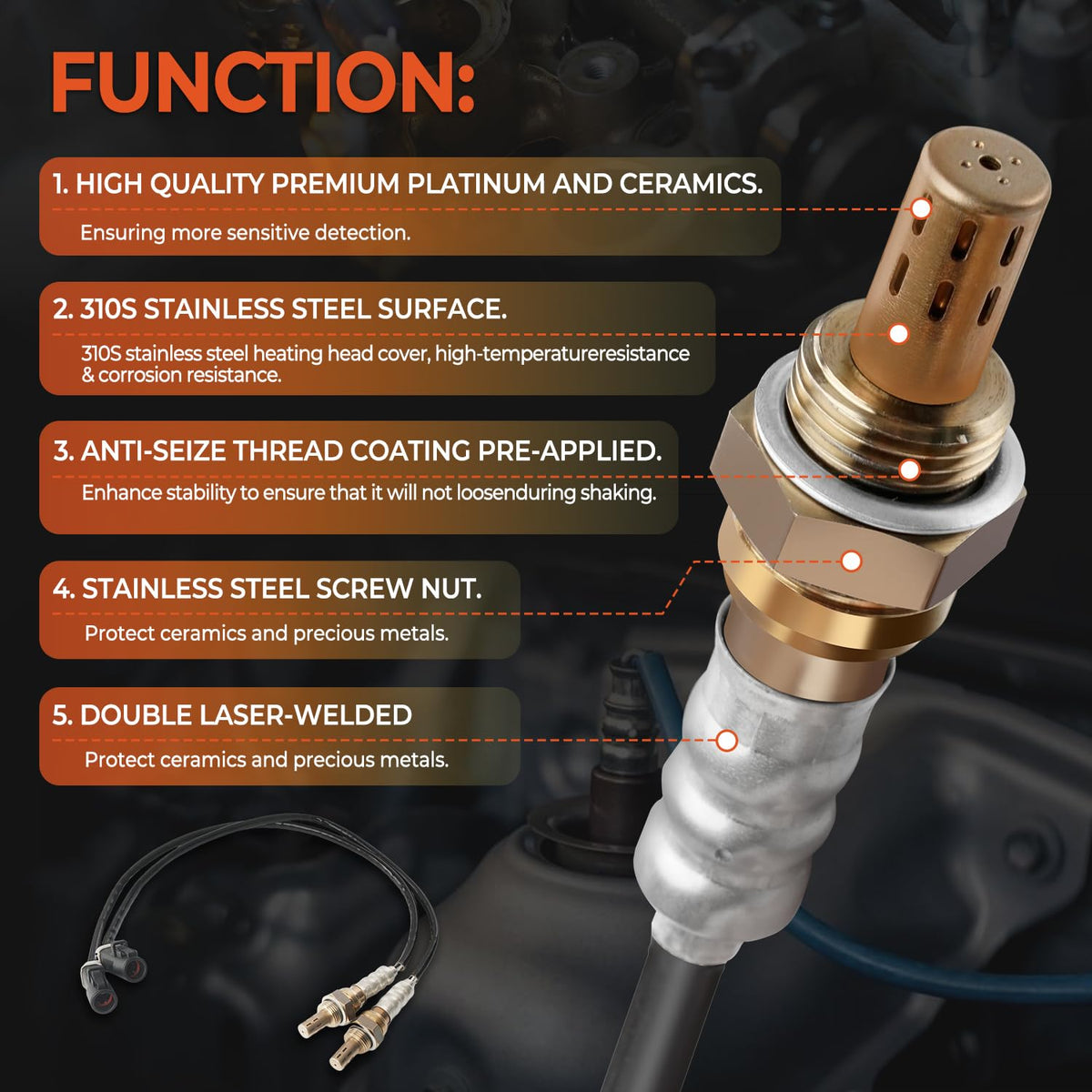 FUNCTION:

1. HIGH QUALITY PREMIUM PLATINUM AND CERAMICS.
Ensuring more sensitive detection.

2. 310S STAINLESS STEEL SURFACE.
310S stainless steel heating head cover, high-temperatureresistance & corrosion resistance.

3. ANTI-SEIZE THREAD COATING PRE-APPLIED.
Enhance stability to ensure that it will not loosenduring shaking.

4. STAINLESS STEEL SCREW NUT.
Protect ceramics and precious metals.

5. DOUBLE LASER-WELDED
Protect ceramics and precious metals.