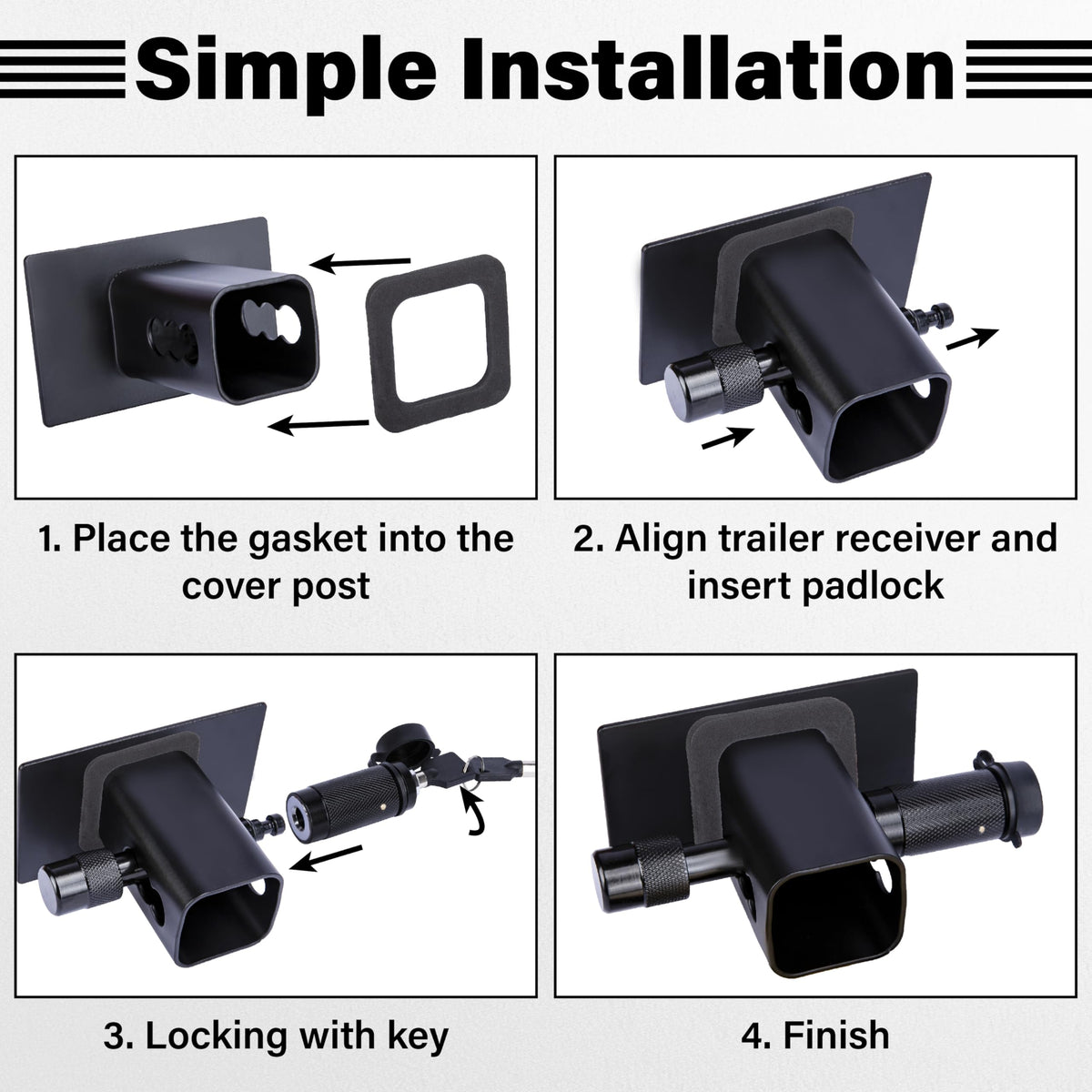 Simple Installation

1. Place the gasket into the cover post

2. Align trailer receiver and insert padlock

3. Locking with key

4. Finish