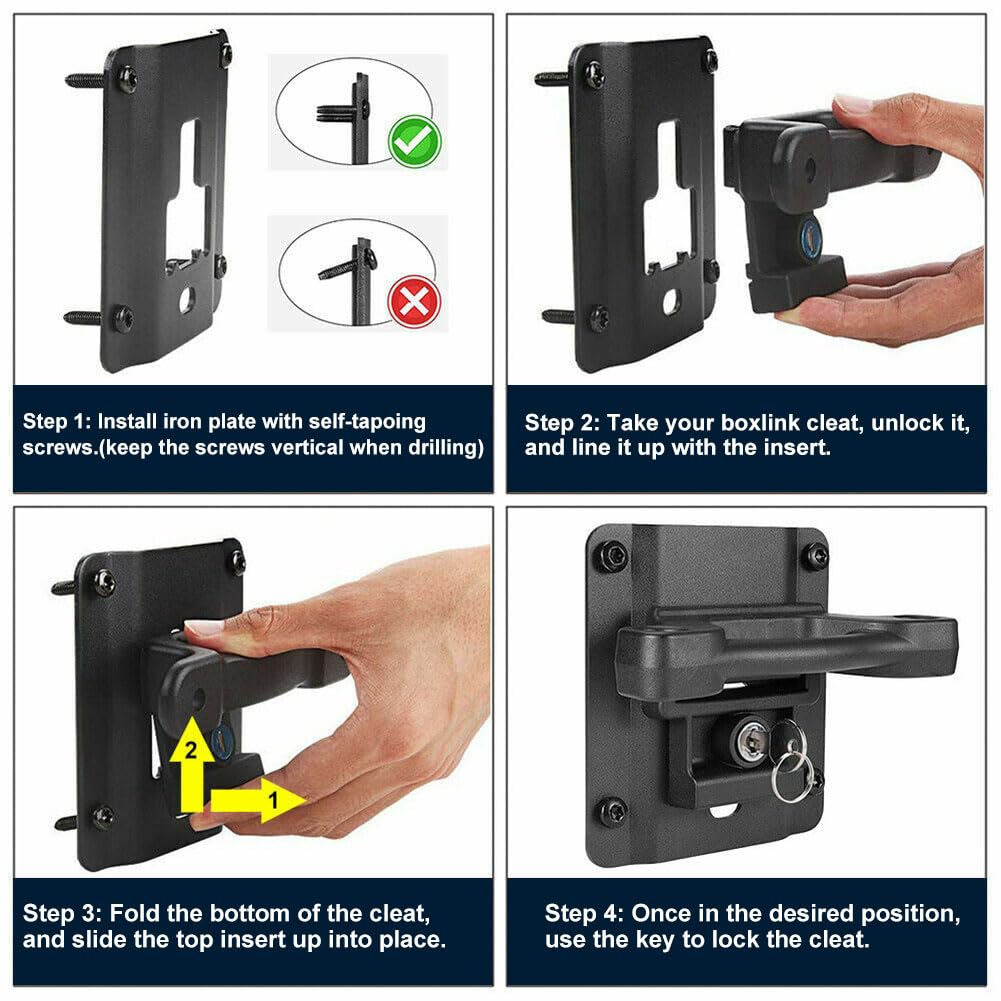 Step 1: Install iron plate with self-tapoing screws.(keep the screws vertical when drilling)

Step 2: Take your boxlink cleat, unlock it, and line it up with the insert.

2

1

Step 3: Fold the bottom of the cleat, and slide the top insert up into place.

Step 4: Once in the desired position, use the key to lock the cleat.