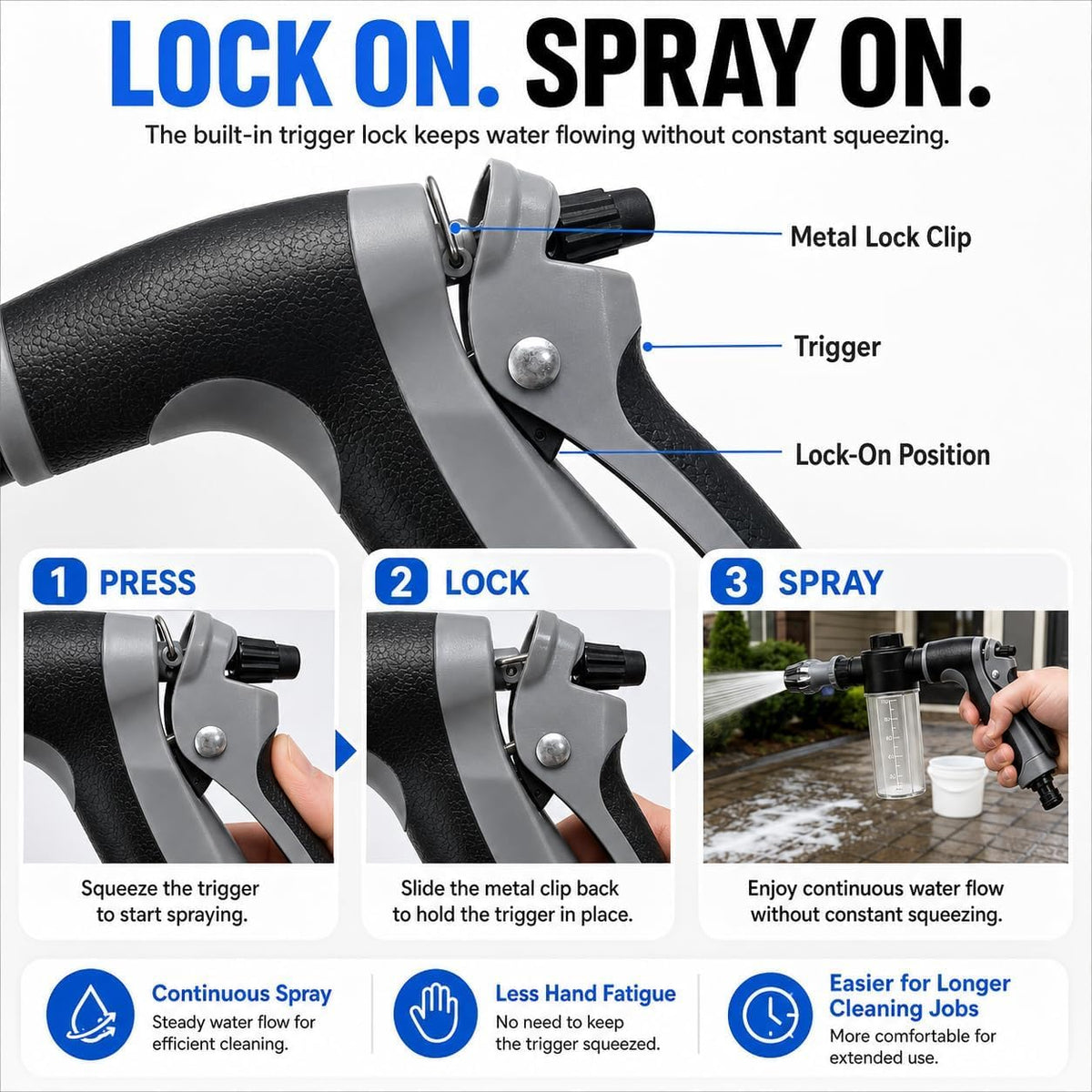 LOCK ON. SPRAY ON.

The built-in trigger lock keeps water flowing without constant squeezing.

Metal Lock Clip

Trigger

Lock-On Position

1 PRESS

Squeeze the trigger to start spraying.

2 LOCK

Slide the metal clip back to hold the trigger in place.

3 SPRAY

Enjoy continuous water flow without constant squeezing.

Continuous Spray
Steady water flow for efficient cleaning.

Less Hand Fatigue
No need to keep the trigger squeezed.

Easier for Longer Cleaning Jobs
More comfortable for extended use.