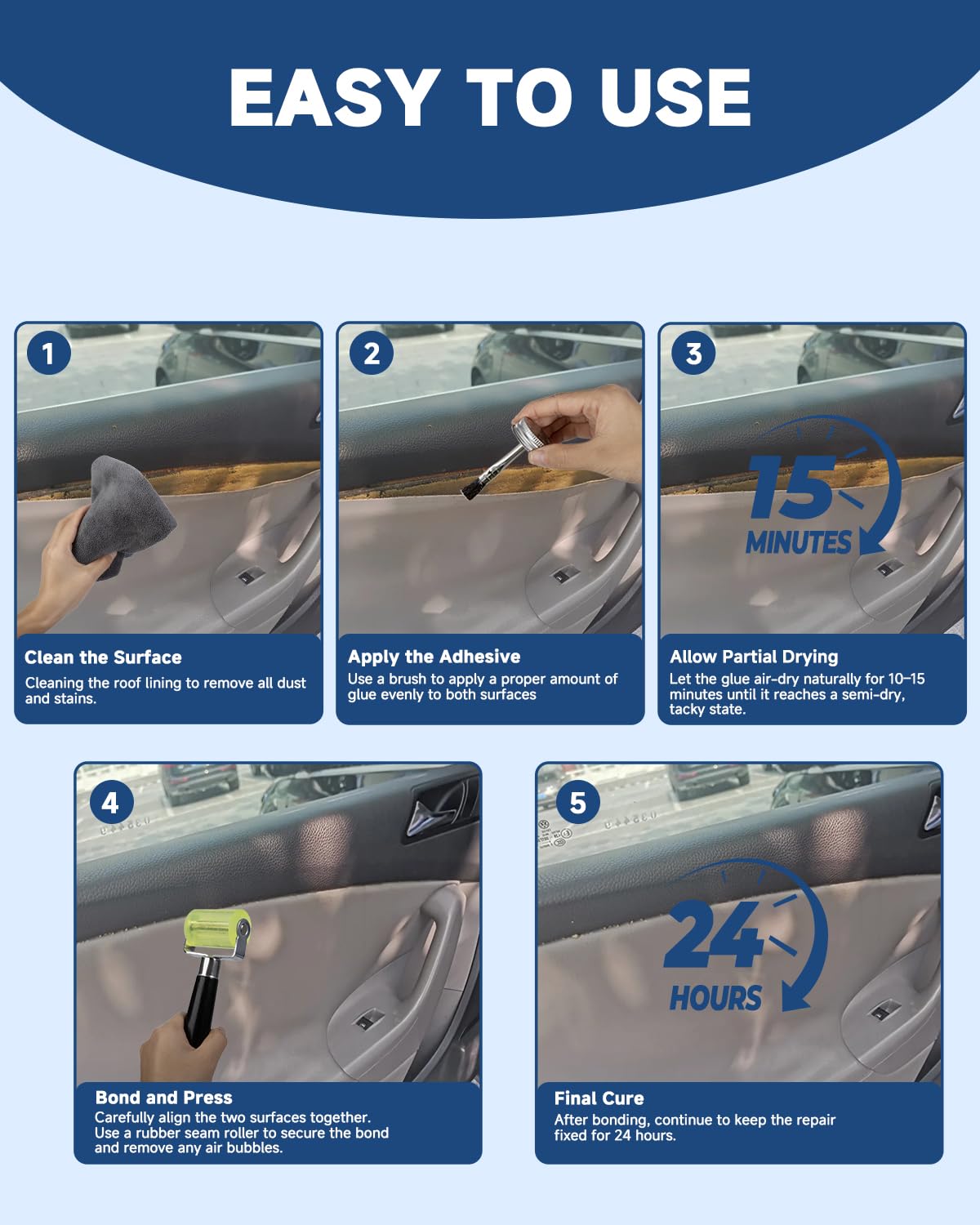 EASY TO USE

1

Clean the Surface
Cleaning the roof lining to remove all dust and stains.

2

Apply the Adhesive
Use a brush to apply a proper amount of glue evenly to both surfaces

3

15 MINUTES

Allow Partial Drying
Let the glue air-dry naturally for 10–15 minutes until it reaches a semi-dry, tacky state.

4

Bond and Press
Carefully align the two surfaces together. Use a rubber seam roller to secure the bond and remove any air bubbles.

5

24 HOURS

Final Cure
After bonding, continue to keep the repair fixed for 24 hours.