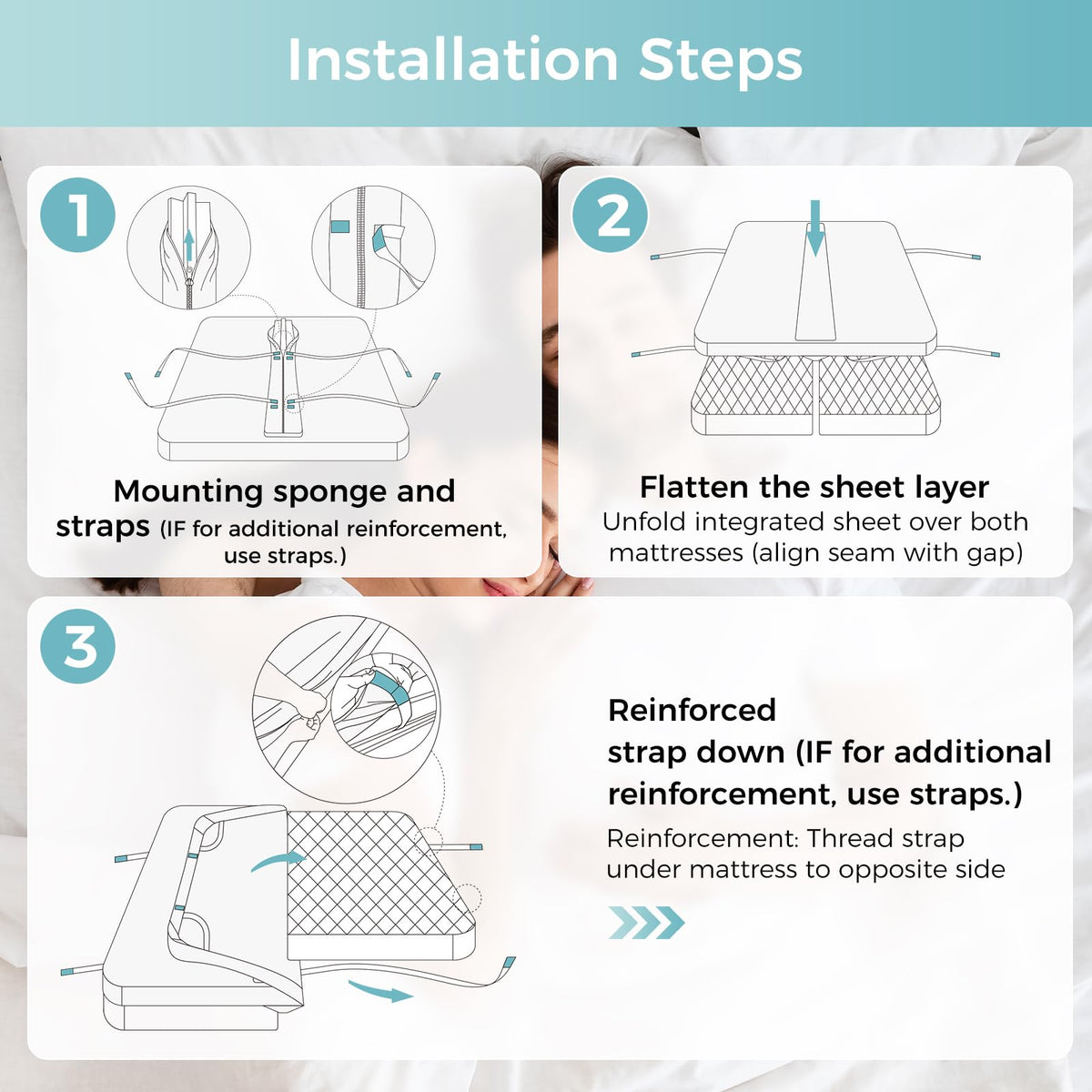 Installation Steps

1

Mounting sponge and straps (IF for additional reinforcement, use straps.)

2

Flatten the sheet layer

Unfold integrated sheet over both mattresses (align seam with gap)

3

Reinforced strap down (IF for additional reinforcement, use straps.)

Reinforcement: Thread strap under mattress to opposite side