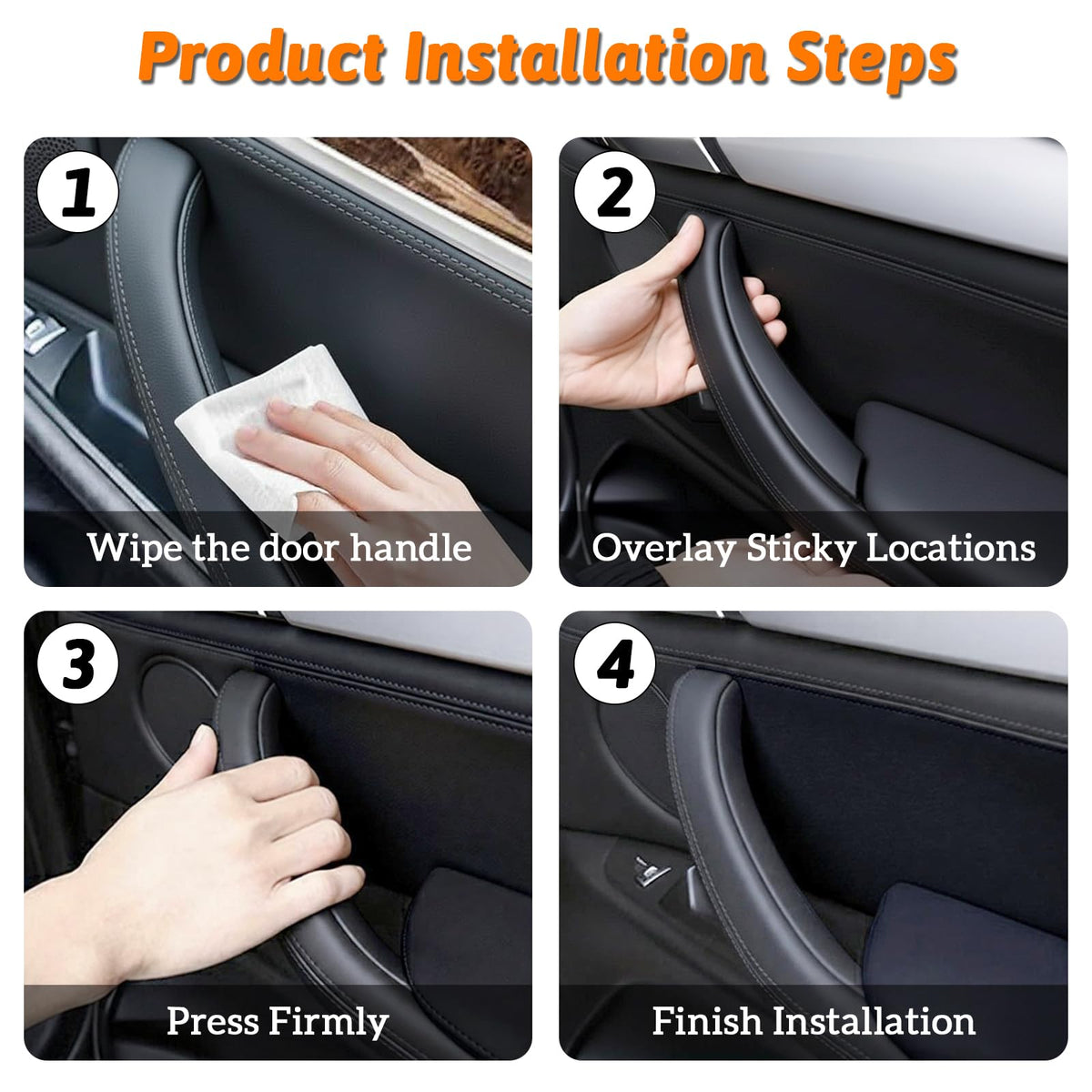 Product Installation Steps

1

Wipe the door handle

2

Overlay Sticky Locations

3

Press Firmly

4

Finish Installation