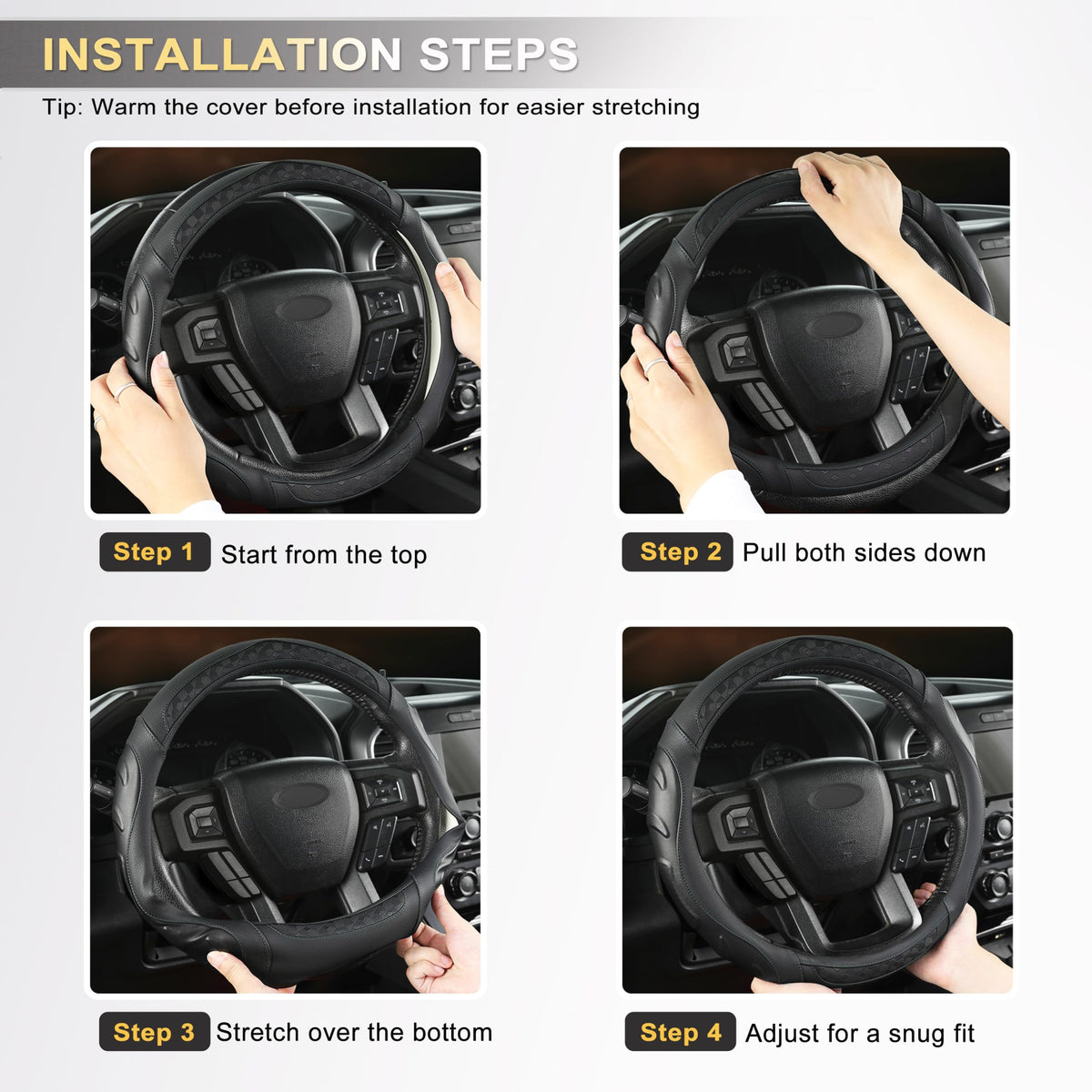 INSTALLATION STEPS

Tip: Warm the cover before installation for easier stretching

Step 1 Start from the top

Step 2 Pull both sides down

Step 3 Stretch over the bottom

Step 4 Adjust for a snug fit