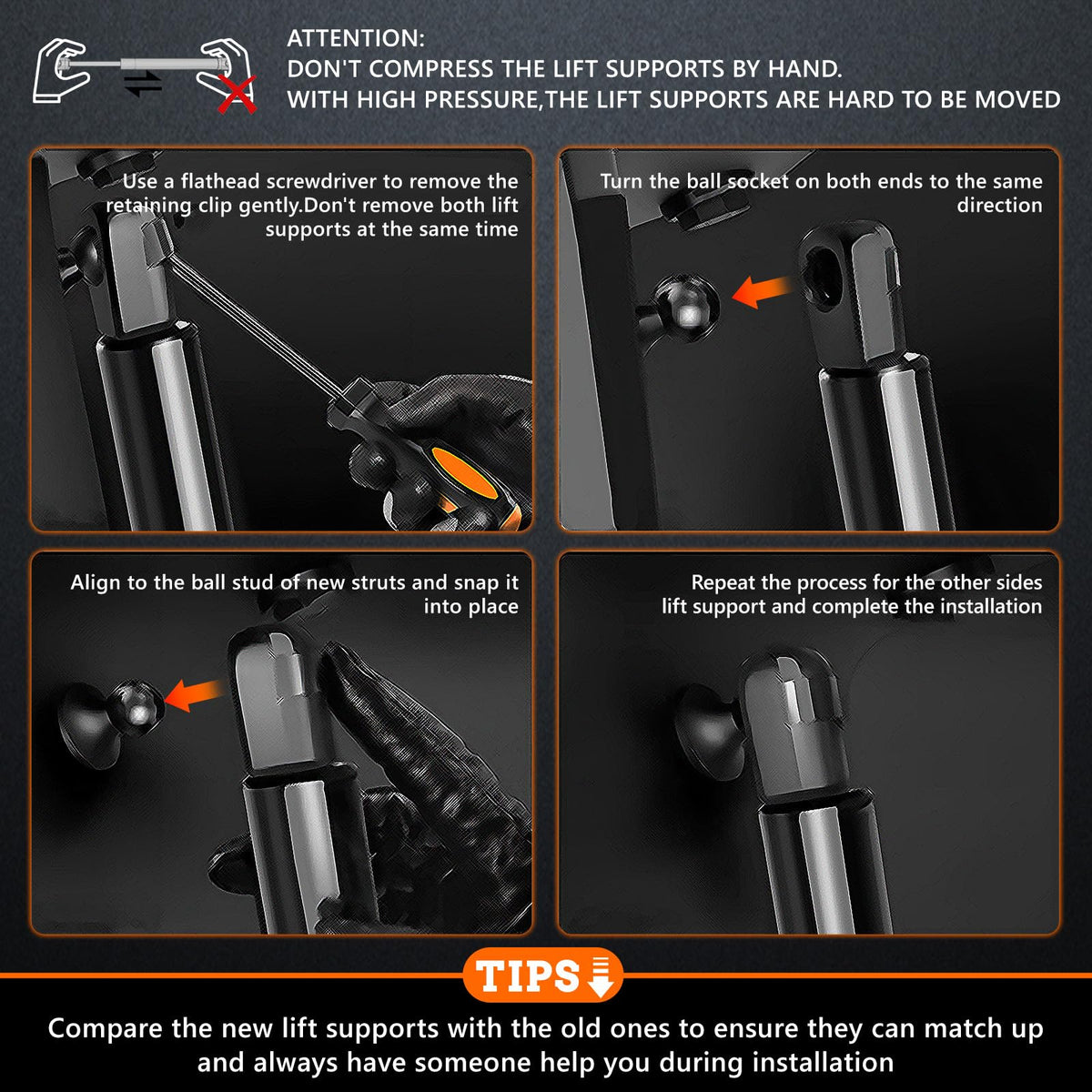 ATTENTION:
DON'T COMPRESS THE LIFT SUPPORTS BY HAND.
WITH HIGH PRESSURE,THE LIFT SUPPORTS ARE HARD TO BE MOVED

Use a flathead screwdriver to remove the retaining clip gently.Don't remove both lift supports at the same time

Turn the ball socket on both ends to the same direction

Align to the ball stud of new struts and snap it into place

Repeat the process for the other sides lift support and complete the installation

TIPS

Compare the new lift supports with the old ones to ensure they can match up and always have someone help you during installation