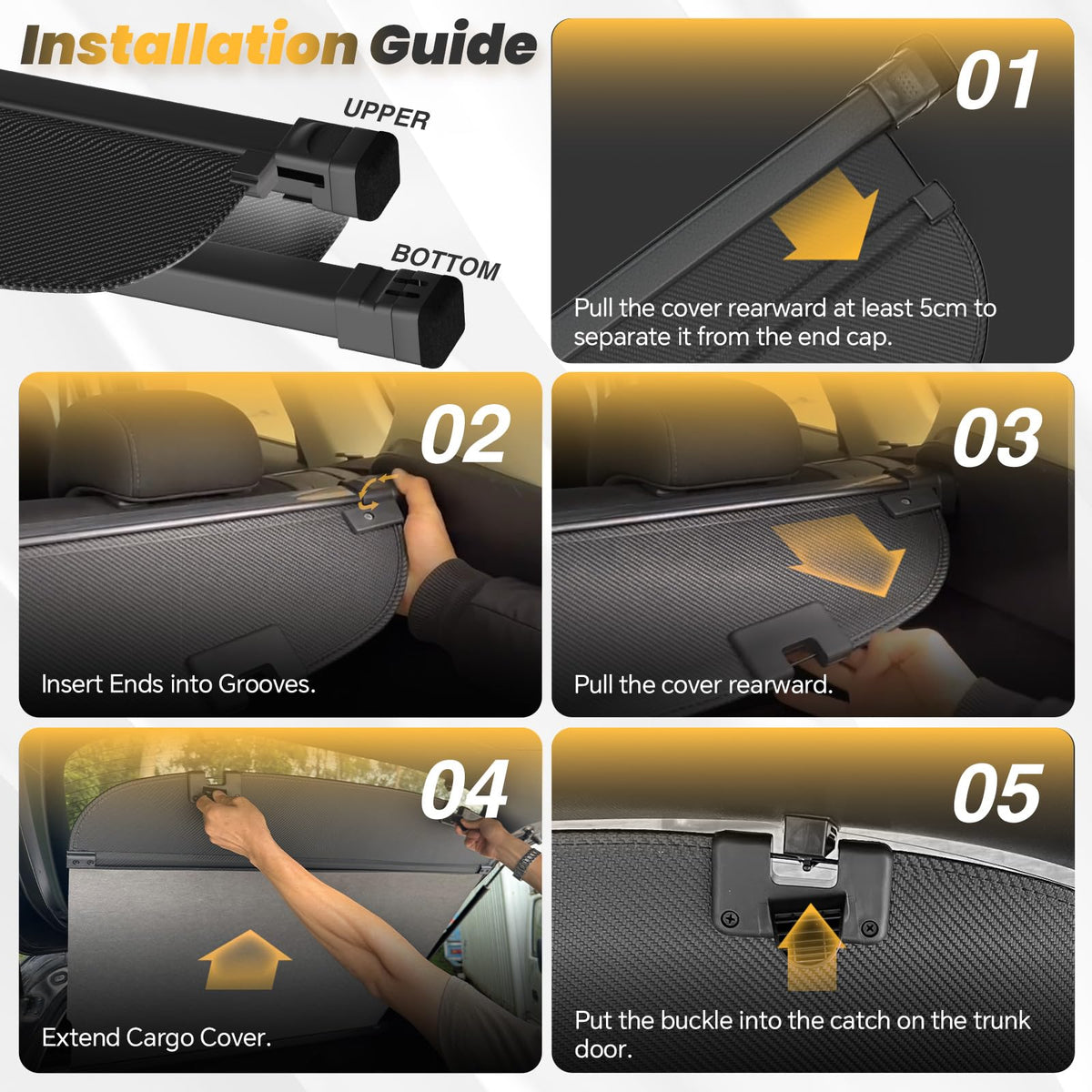 Installation Guide

UPPER

BOTTOM

01

Pull the cover rearward at least 5cm to separate it from the end cap.

02

Insert Ends into Grooves.

03

Pull the cover rearward.

04

Extend Cargo Cover.

05

Put the buckle into the catch on the trunk door.